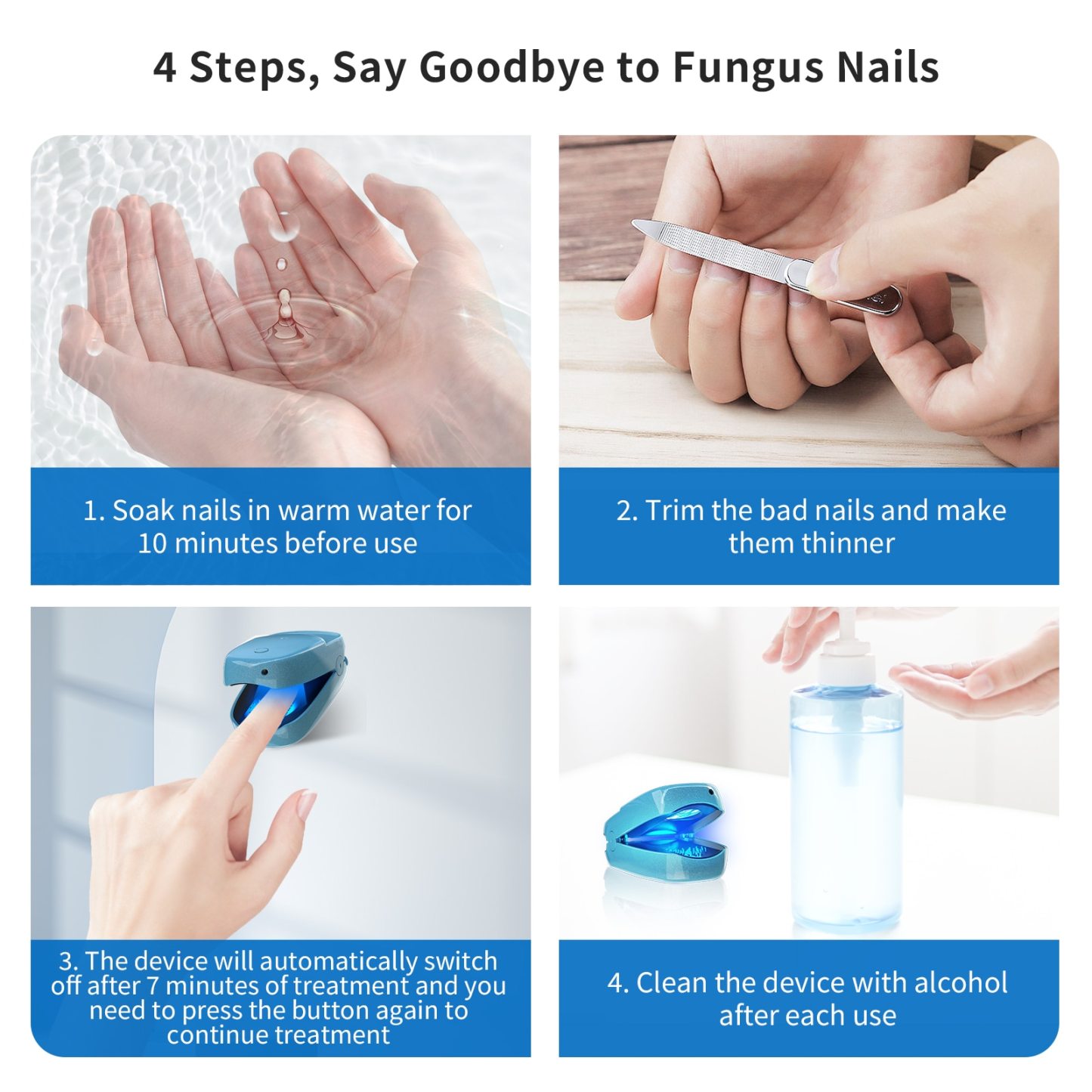 4 Steps, Say Goodbye to Fungus Nails

1. Soak nails in warm water for 10 minutes before use

2. Trim the bad nails and make them thinner

3. The device will automatically switch off after 7 minutes of treatment and you need to press the button again to continue treatment

4. Clean the device with alcohol after each use