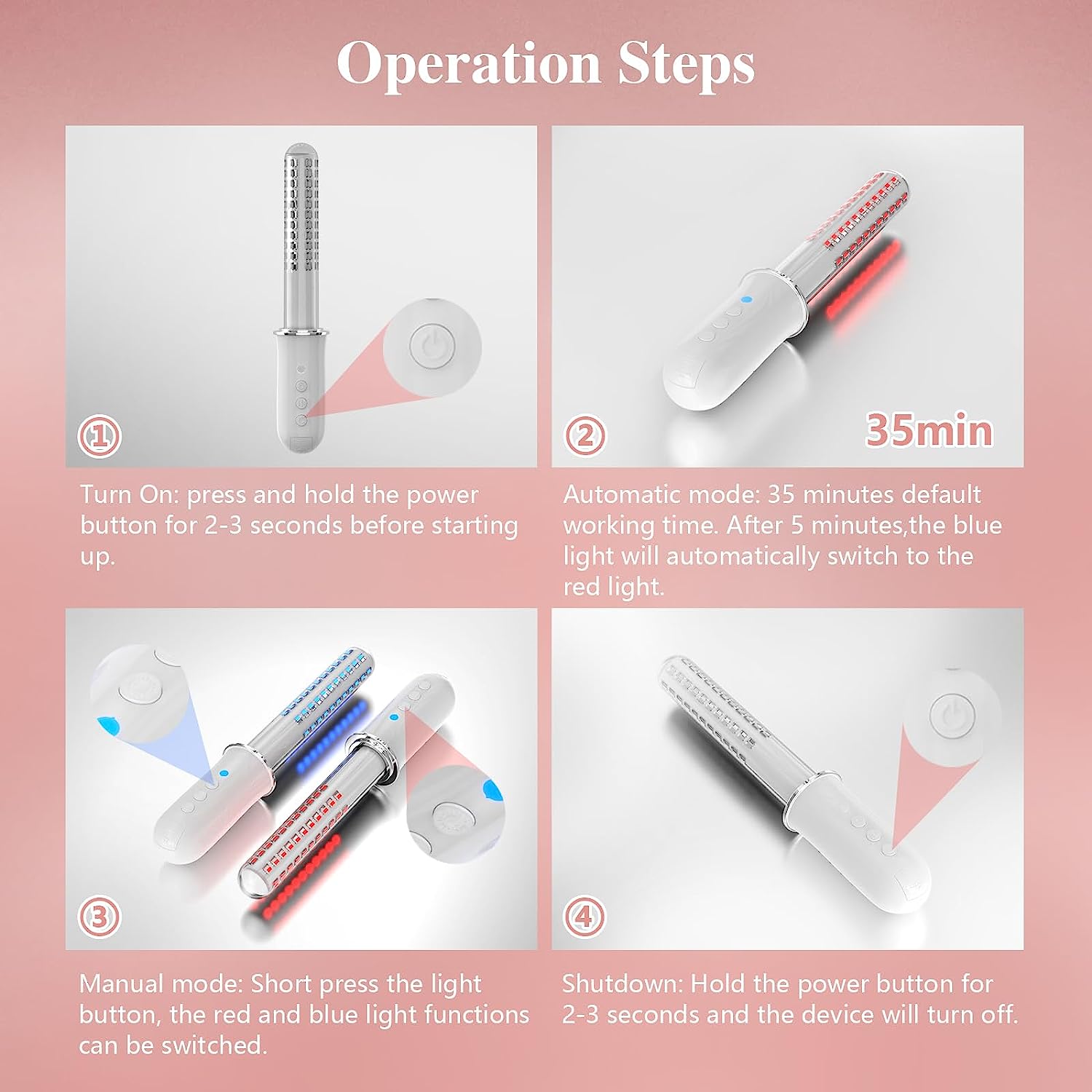 Operation Steps

①

Turn On: press and hold the power button for 2-3 seconds before starting up.

②

35min

Automatic mode: 35 minutes default working time. After 5 minutes,the blue light will automatically switch to the red light.

③

Manual mode: Short press the light button, the red and blue light functions can be switched.

④

Shutdown: Hold the power button for 2-3 seconds and the device will turn off.