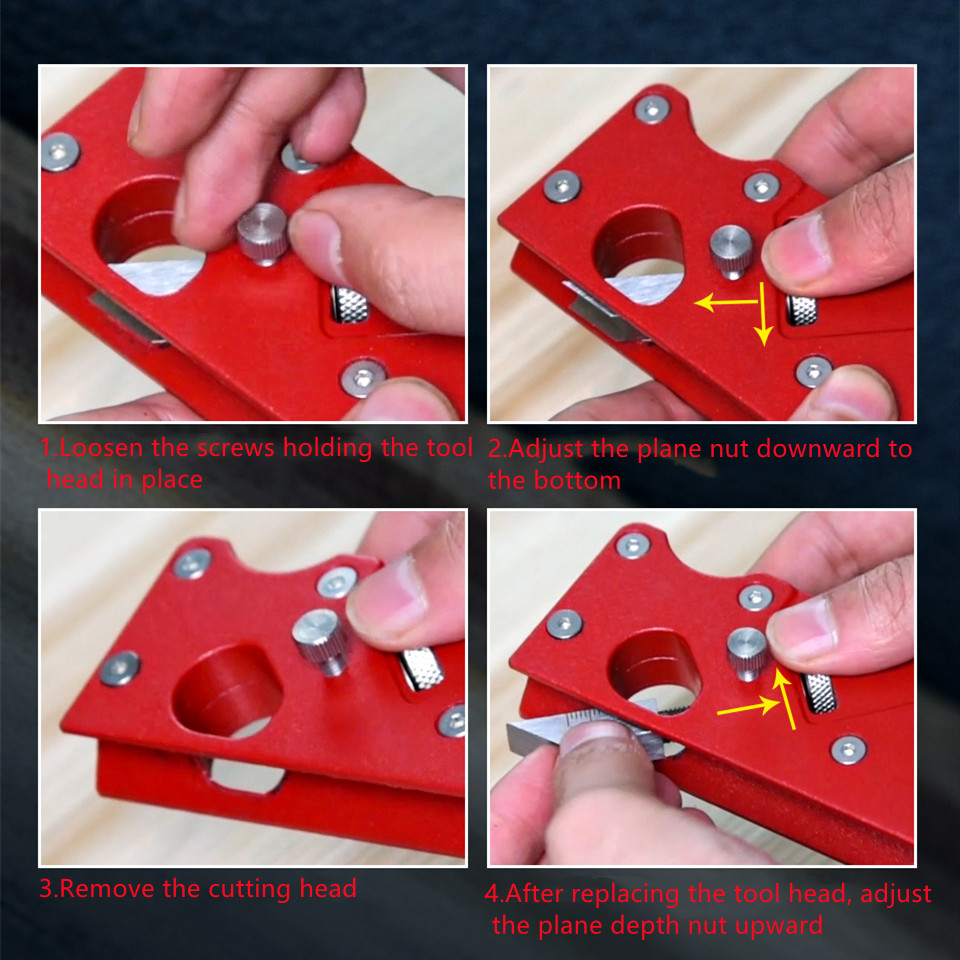 1.Loosen the screws holding the tool head in place

2.Adjust the plane nut downward to the bottom

3.Remove the cutting head

4.After replacing the tool head, adjust the plane depth nut upward