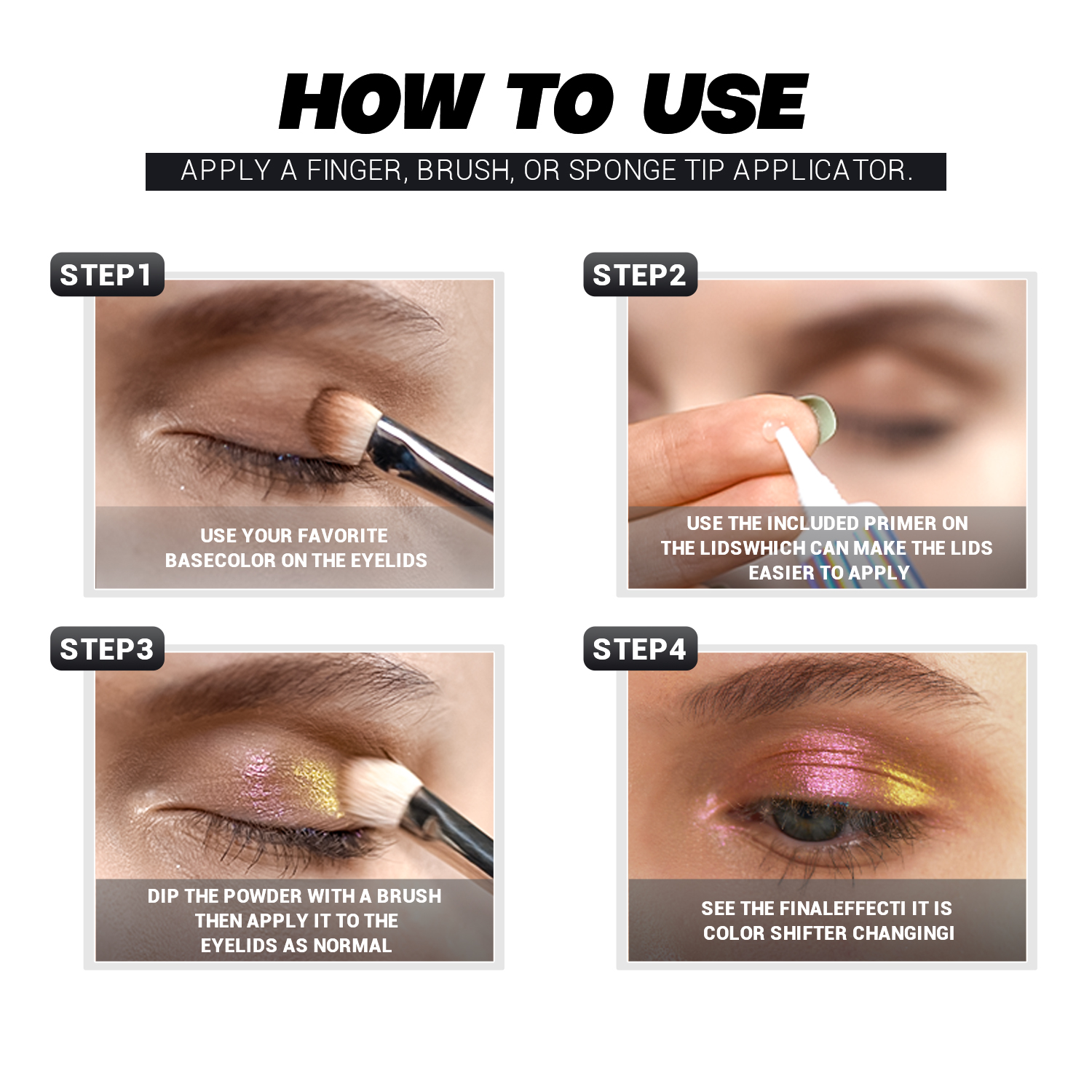 HOW TO USE

APPLY A FINGER, BRUSH, OR SPONGE TIP APPLICATOR.

STEP1

USE YOUR FAVORITE BASECOLOR ON THE EYELIDS

STEP2

USE THE INCLUDED PRIMER ON THE LIDSWHICH CAN MAKE THE LIDS EASIER TO APPLY

STEP3

DIP THE POWDER WITH A BRUSH THEN APPLY IT TO THE EYELIDS AS NORMAL

STEP4

SEE THE FINALEFFECTI IT IS COLOR SHIFTER CHANGINGI