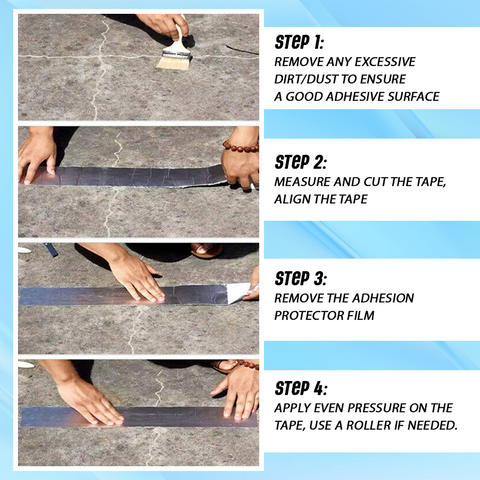 STEP 1:
REMOVE ANY EXCESSIVE DIRT/DUST TO ENSURE A GOOD ADHESIVE SURFACE

STEP 2:
MEASURE AND CUT THE TAPE, ALIGN THE TAPE

STEP 3:
REMOVE THE ADHESION PROTECTOR FILM

STEP 4:
APPLY EVEN PRESSURE ON THE TAPE, USE A ROLLER IF NEEDED.