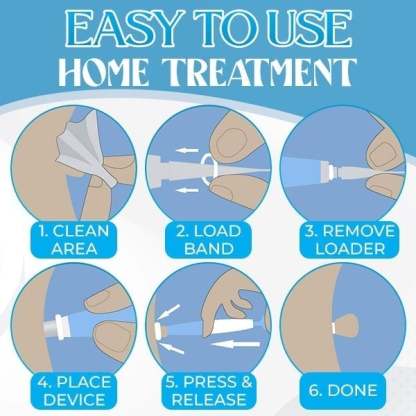 EASY TO USE
HOME TREATMENT

1. CLEAN AREA

2. LOAD BAND

3. REMOVE LOADER

4. PLACE DEVICE

5. PRESS & RELEASE

6. DONE