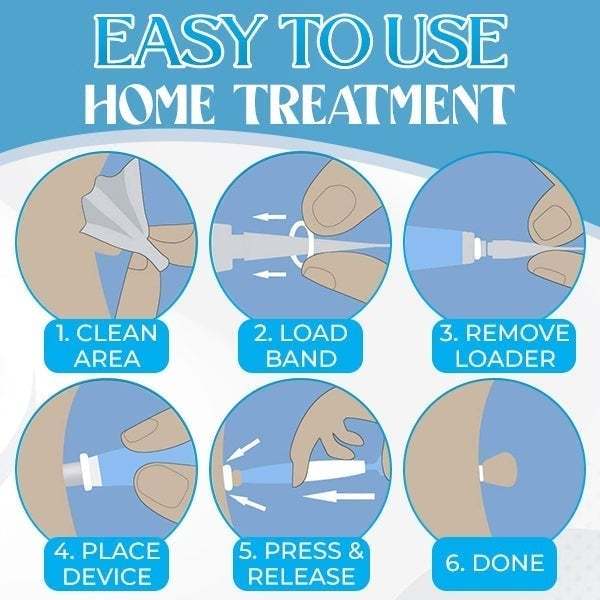 EASY TO USE
HOME TREATMENT

1. CLEAN AREA

2. LOAD BAND

3. REMOVE LOADER

4. PLACE DEVICE

5. PRESS & RELEASE

6. DONE