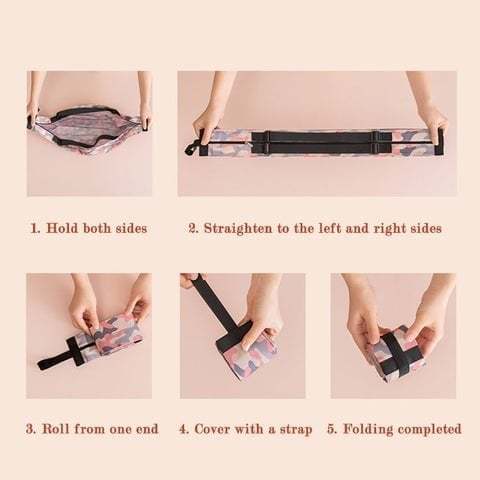 1. Hold both sides

2. Straighten to the left and right sides

3. Roll from one end

4. Cover with a strap

5. Folding completed