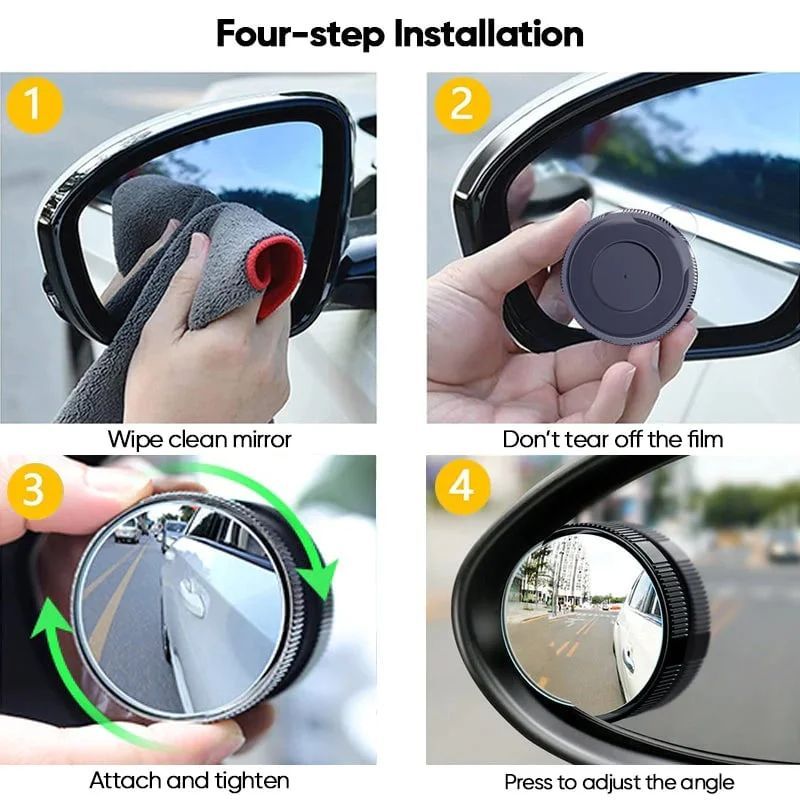 Four-step Installation

1

Wipe clean mirror

2

Don't tear off the film

3

Attach and tighten

4

Press to adjust the angle