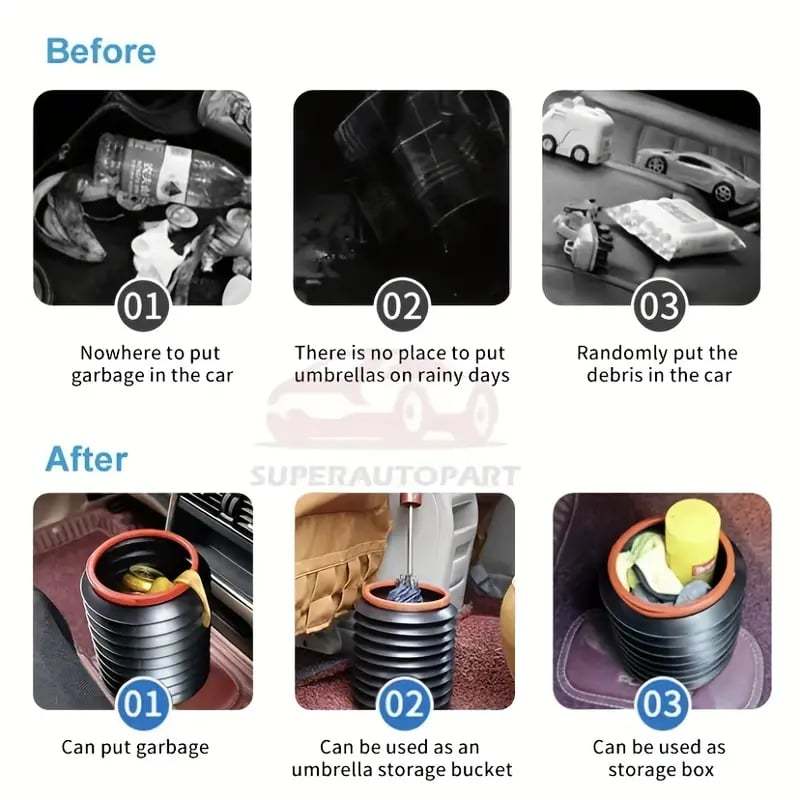 Before

01
Nowhere to put garbage in the car

02
There is no place to put umbrellas on rainy days

03
Randomly put the debris in the car

SUPERAUTOPART

After

01
Can put garbage

02
Can be used as an umbrella storage bucket

03
Can be used as storage box