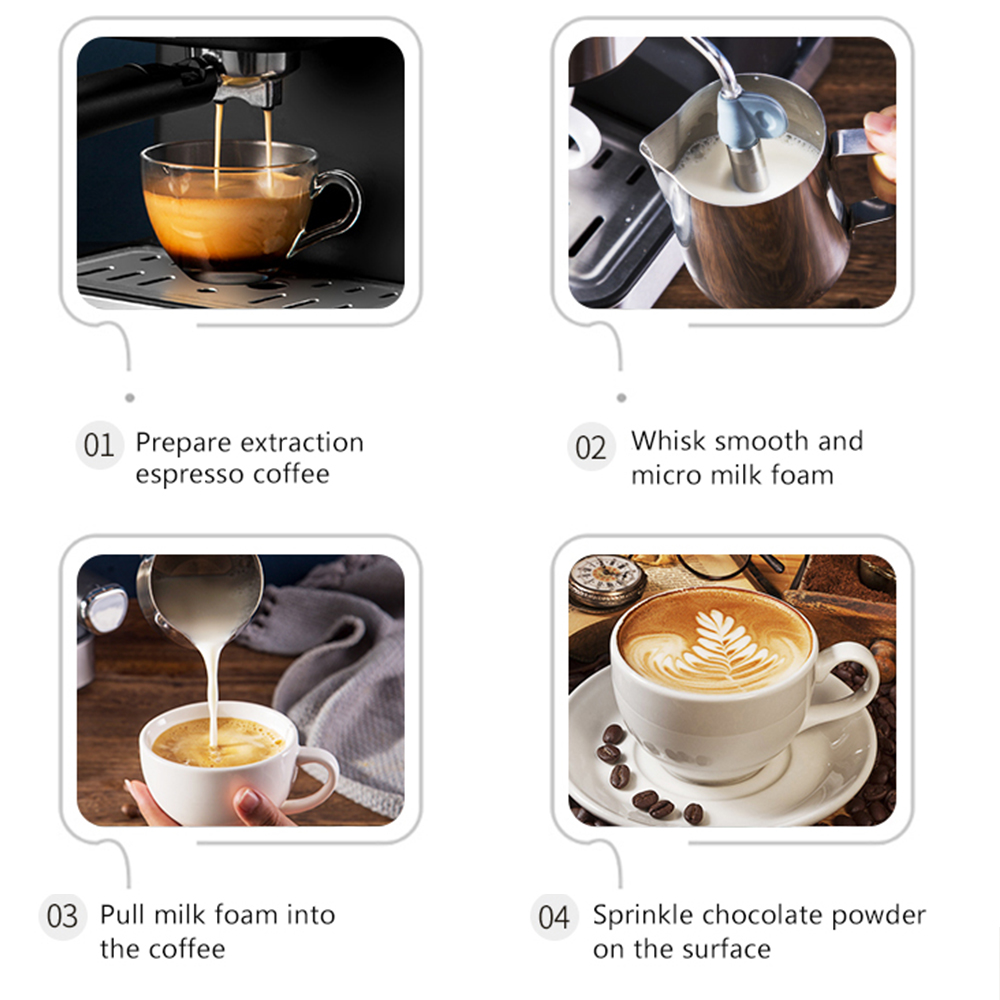 01 Prepare extraction espresso coffee

02 Whisk smooth and micro milk foam

03 Pull milk foam into the coffee

04 Sprinkle chocolate powder on the surface