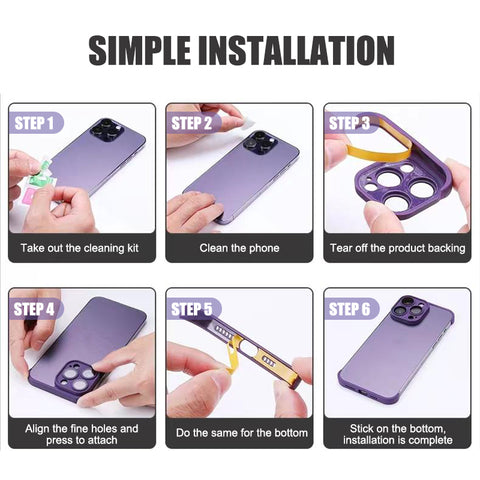 SIMPLE INSTALLATION

STEP 1

Take out the cleaning kit

STEP 2

Clean the phone

STEP 3

Tear off the product backing

STEP 4

Align the fine holes and press to attach

STEP 5

Do the same for the bottom

STEP 6

Stick on the bottom, installation is complete