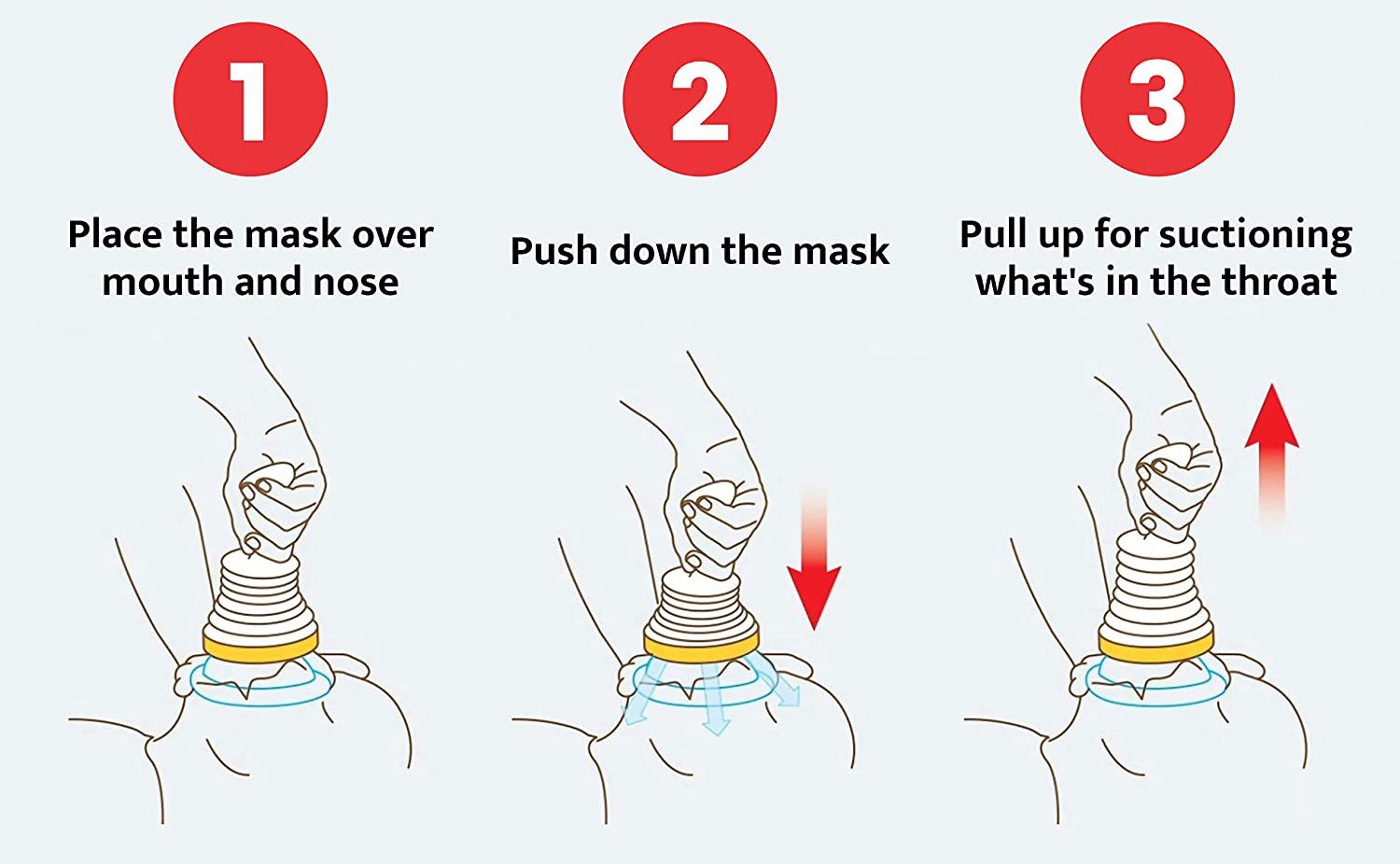 1

Place the mask over mouth and nose

2

Push down the mask

3

Pull up for suctioning what's in the throat