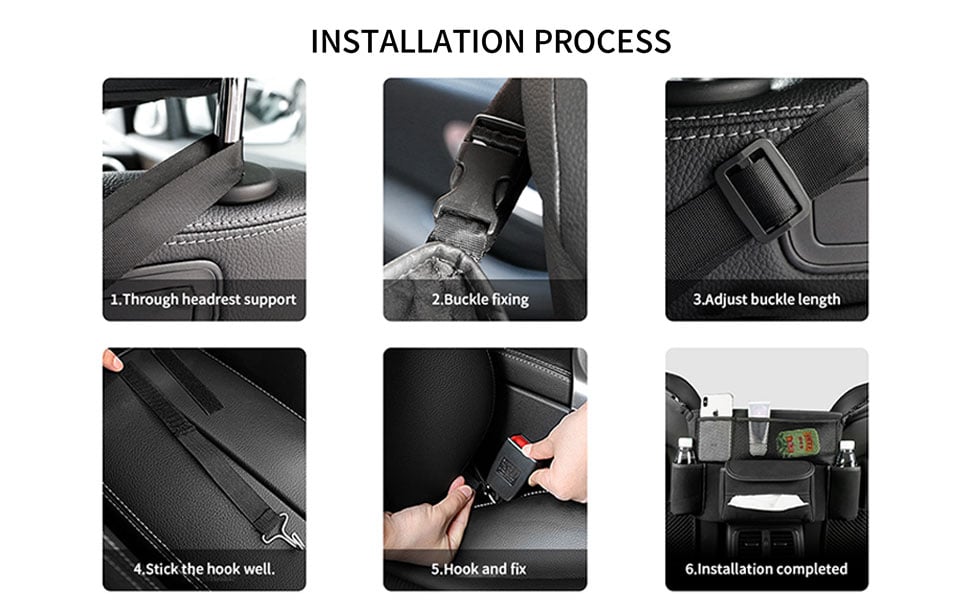 INSTALLATION PROCESS

1.Through headrest support

2.Buckle fixing

3.Adjust buckle length

4.Stick the hook well.

5.Hook and fix

6.Installation completed