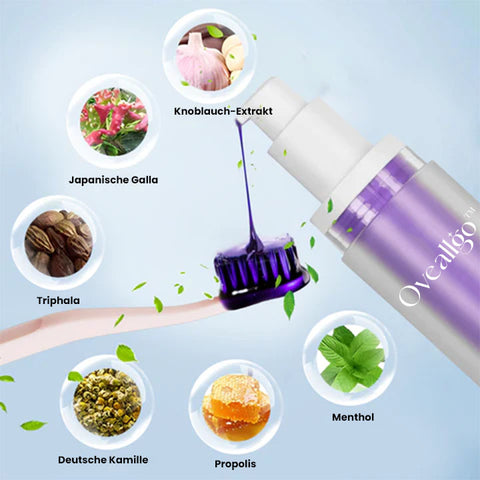 Knoblauch-Extrakt

Japanische Galla

Triphala

Oveallgo™

Menthol

Deutsche Kamille

Propolis