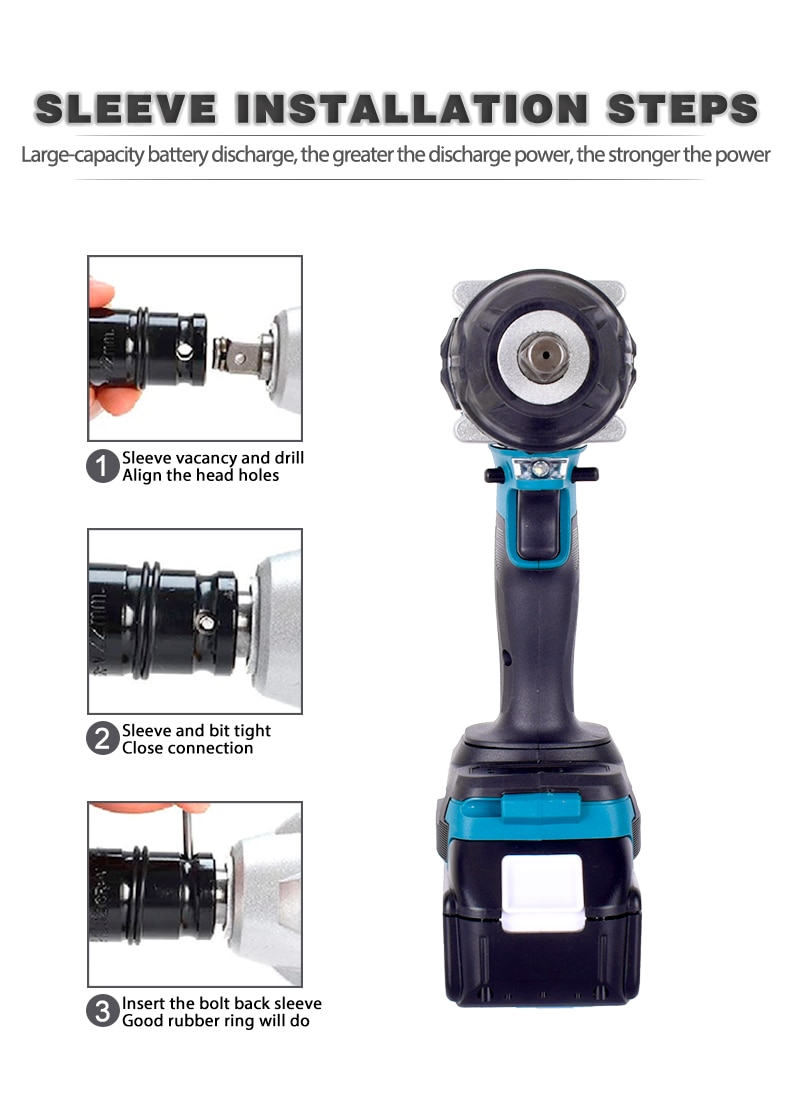 SLEEVE INSTALLATION STEPS
Large-capacity battery discharge, the greater the discharge power, the stronger the power

1 Sleeve vacancy and drill
Align the head holes

2 Sleeve and bit tight
Close connection

3 Insert the bolt back sleeve
Good rubber ring will do