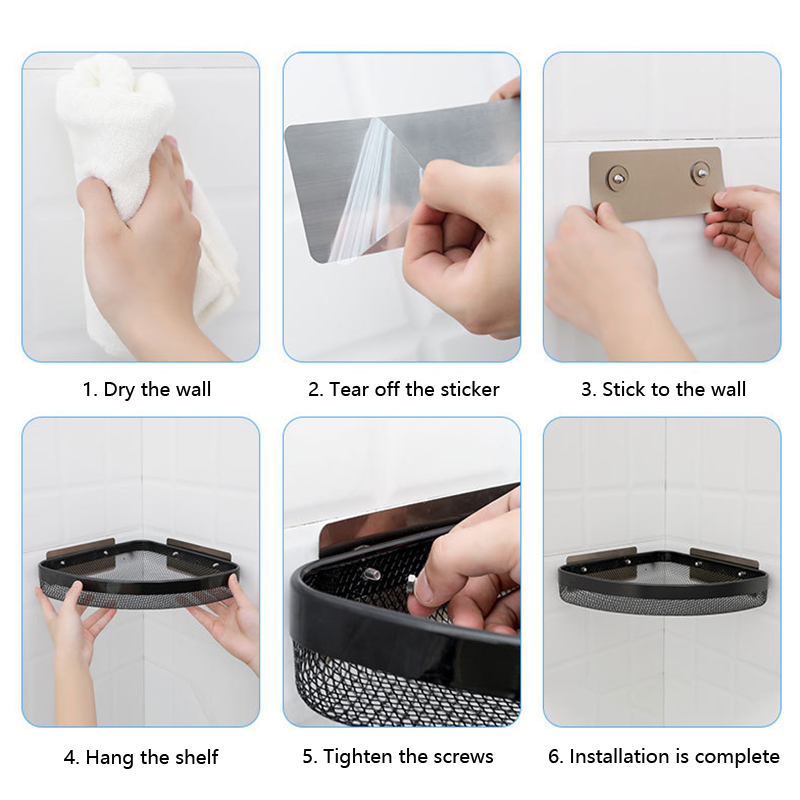 1. Dry the wall

2. Tear off the sticker

3. Stick to the wall

4. Hang the shelf

5. Tighten the screws

6. Installation is complete