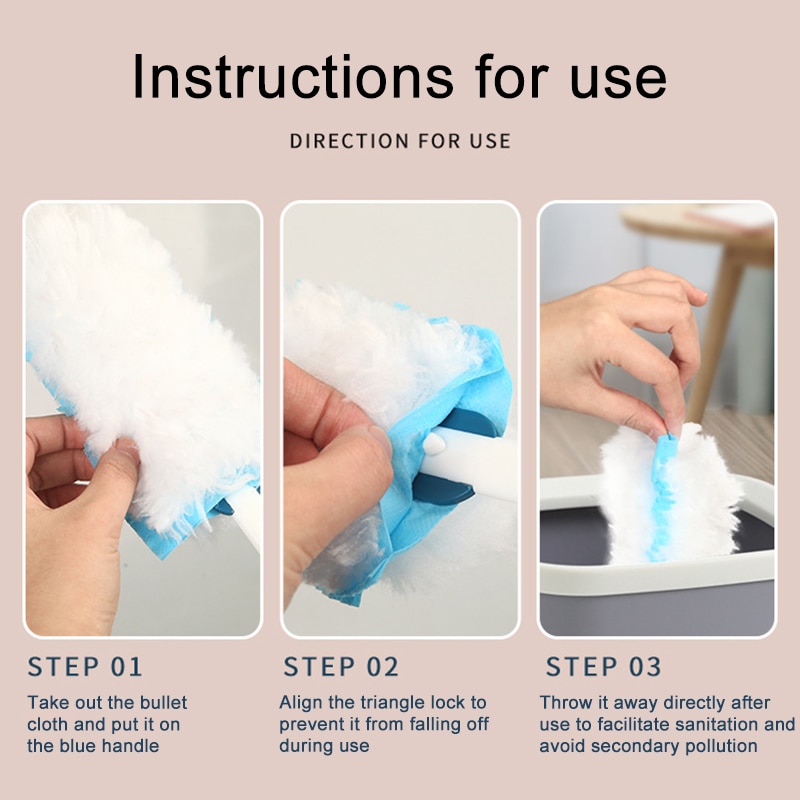 Instructions for use

DIRECTION FOR USE

STEP 01

Take out the bullet cloth and put it on the blue handle

STEP 02

Align the triangle lock to prevent it from falling off during use

STEP 03

Throw it away directly after use to facilitate sanitation and avoid secondary pollution