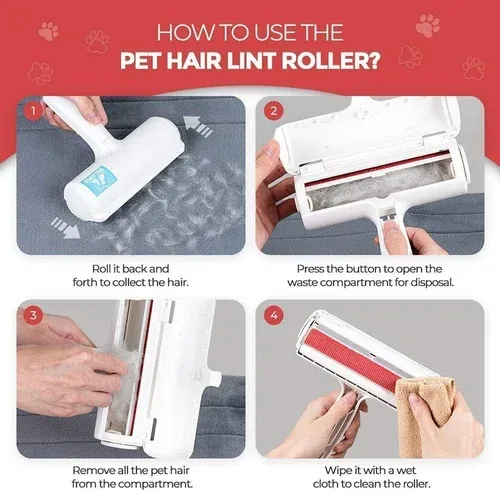 HOW TO USE THE
PET HAIR LINT ROLLER?

1

Roll it back and forth to collect the hair.

2

Press the button to open the waste compartment for disposal.

3

Remove all the pet hair from the compartment.

4

Wipe it with a wet cloth to clean the roller.