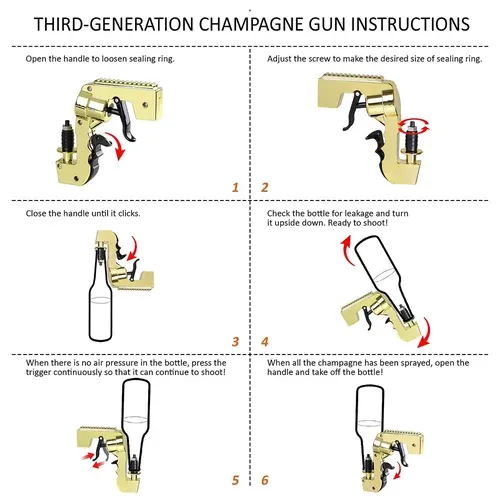 THIRD-GENERATION CHAMPAGNE GUN INSTRUCTIONS

Open the handle to loosen sealing ring.

1

Adjust the screw to make the desired size of sealing ring.

2

Close the handle until it clicks.

3

Check the bottle for leakage and turn it upside down. Ready to shoot!

4

When there is no air pressure in the bottle, press the trigger continuously so that it can continue to shoot!

5

When all the champagne has been sprayed, open the handle and take off the bottle!

6