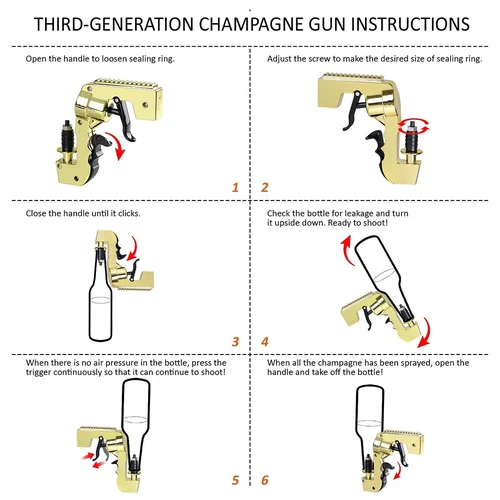 THIRD-GENERATION CHAMPAGNE GUN INSTRUCTIONS

Open the handle to loosen sealing ring.

1

Adjust the screw to make the desired size of sealing ring.

2

Close the handle until it clicks.

3

Check the bottle for leakage and turn it upside down. Ready to shoot!

4

When there is no air pressure in the bottle, press the trigger continuously so that it can continue to shoot!

5

When all the champagne has been sprayed, open the handle and take off the bottle!

6