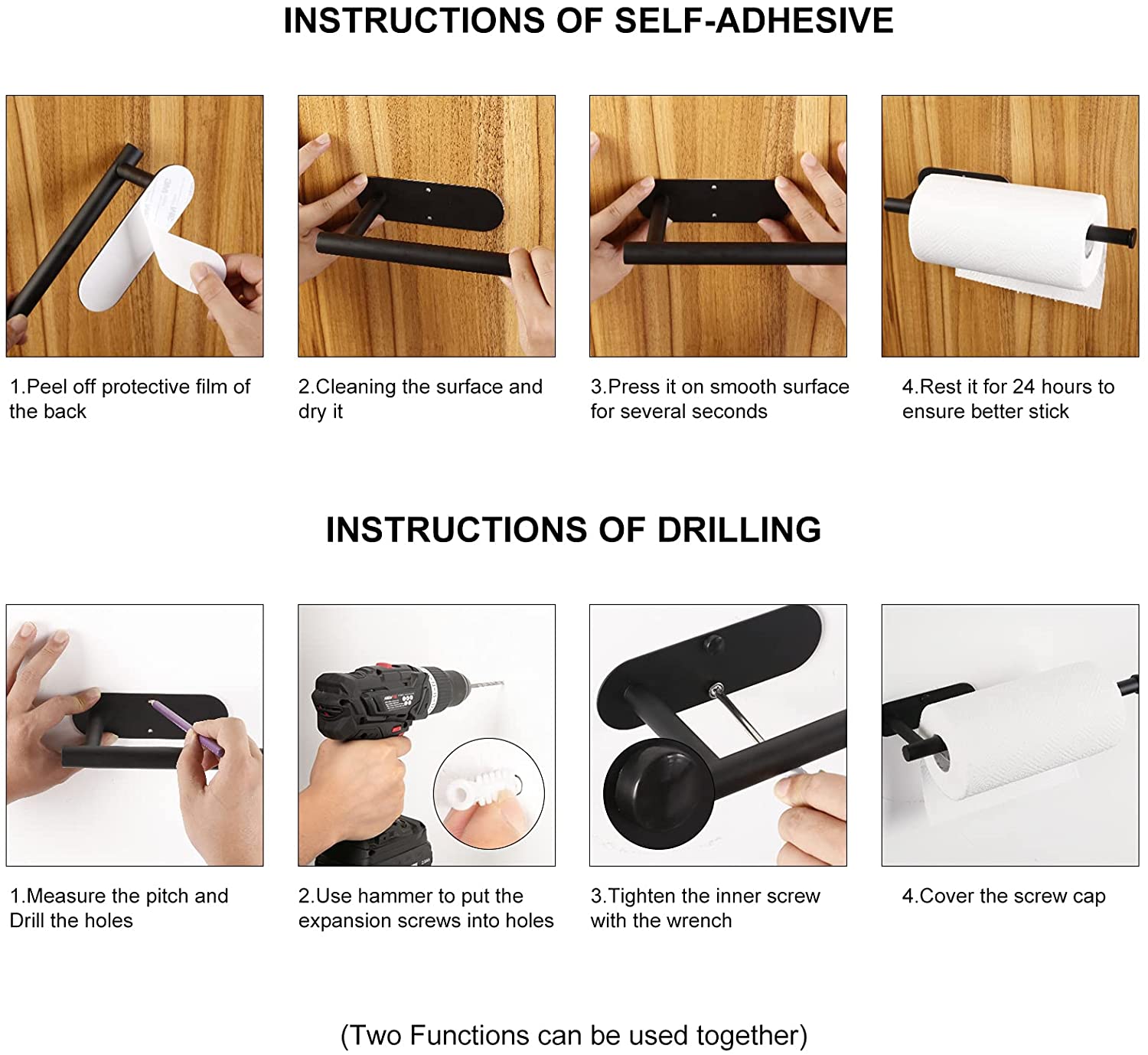 INSTRUCTIONS OF SELF-ADHESIVE

1.Peel off protective film of the back

2.Cleaning the surface and dry it

3.Press it on smooth surface for several seconds

4.Rest it for 24 hours to ensure better stick

INSTRUCTIONS OF DRILLING

1.Measure the pitch and Drill the holes

2.Use hammer to put the expansion screws into holes

3.Tighten the inner screw with the wrench

4.Cover the screw cap

(Two Functions can be used together)