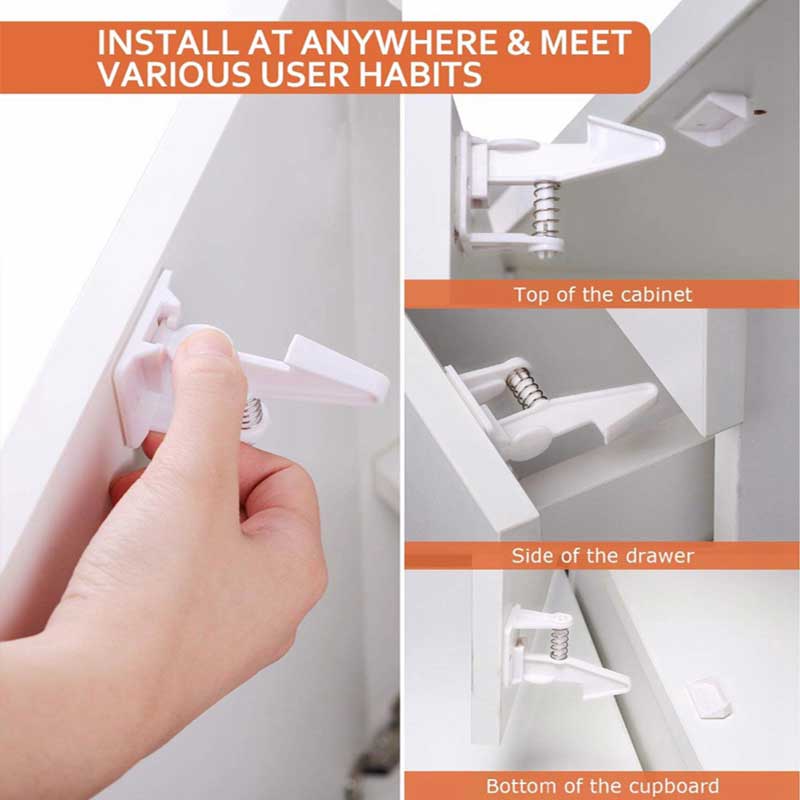 INSTALL AT ANYWHERE & MEET VARIOUS USER HABITS

Top of the cabinet

Side of the drawer

Bottom of the cupboard