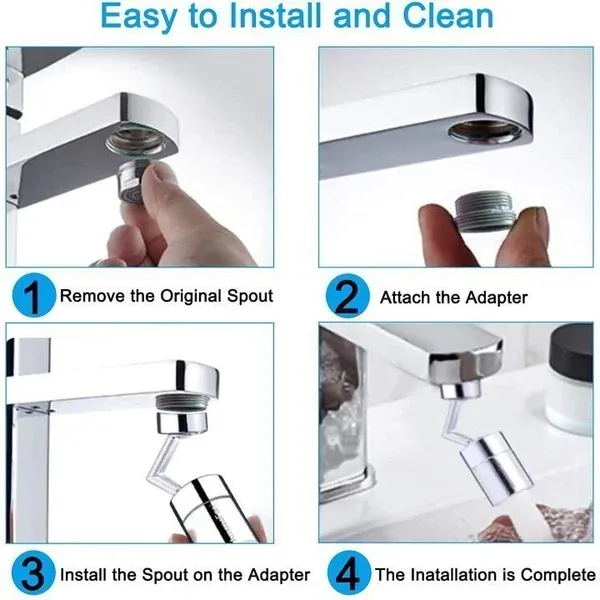 Easy to Install and Clean

1 Remove the Original Spout

2 Attach the Adapter

3 Install the Spout on the Adapter

4 The Inatallation is Complete