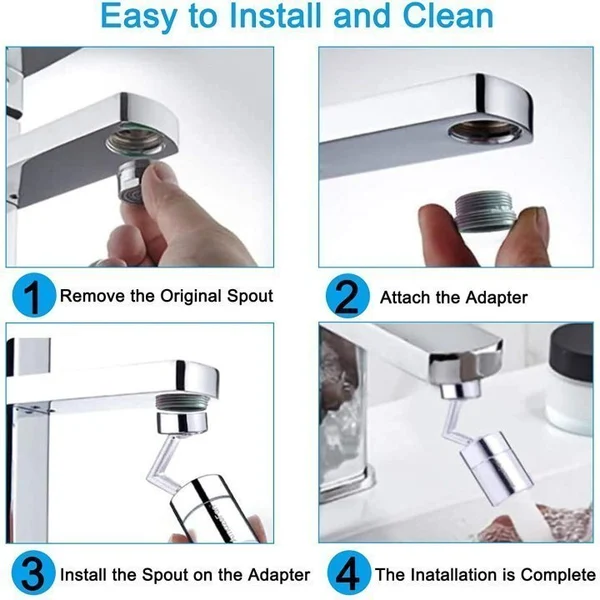 Easy to Install and Clean

1 Remove the Original Spout

2 Attach the Adapter

3 Install the Spout on the Adapter

4 The Inatallation is Complete