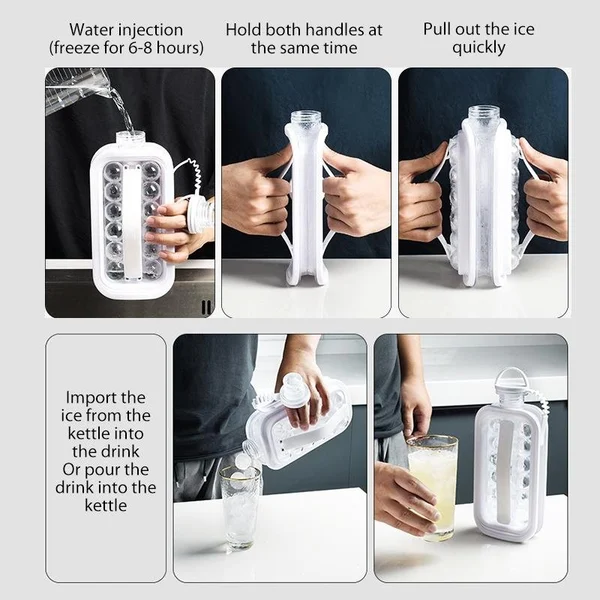 Water injection (freeze for 6-8 hours)

Hold both handles at the same time

Pull out the ice quickly

Import the ice from the kettle into the drink Or pour the drink into the kettle