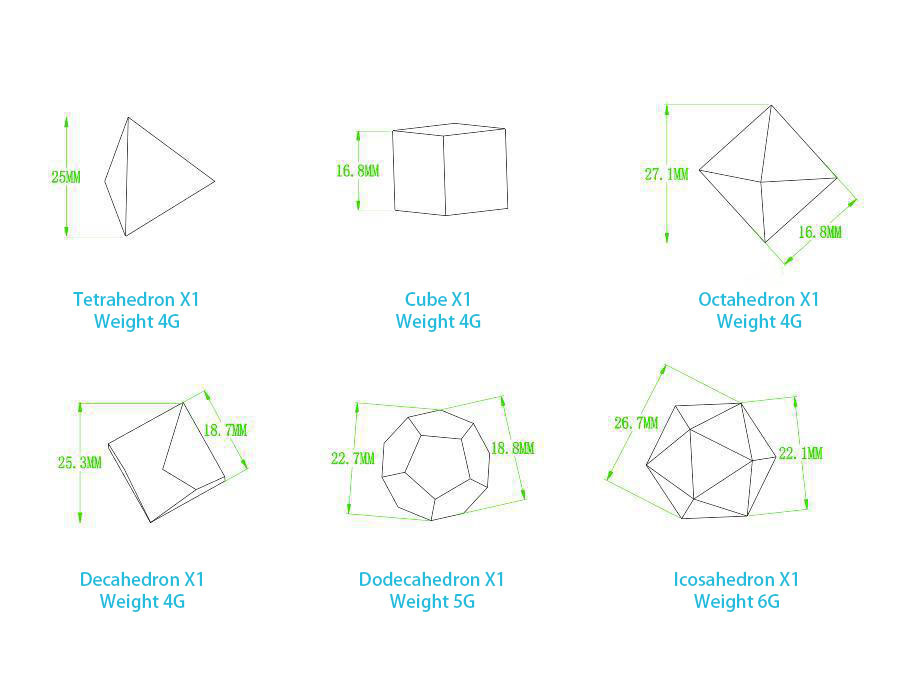 25MM

Tetrahedron X1
Weight 4G

16.8MM

Cube X1
Weight 4G

27.1MM

16.8MM

Octahedron X1
Weight 4G

25.3MM

18.7MM

Decahedron X1
Weight 4G

22.7MM

18.8MM

Dodecahedron X1
Weight 5G

26.7MM

22.1MM

Icosahedron X1
Weight 6G