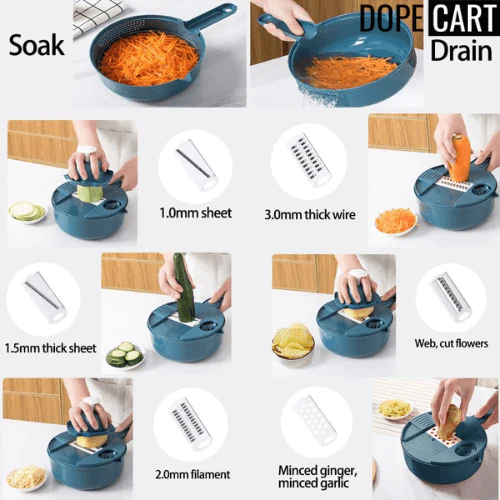 Soak

DOPE CART

Drain

1.0mm sheet

3.0mm thick wire

1.5mm thick sheet

Web, cut flowers

2.0mm filament

Minced ginger, minced garlic