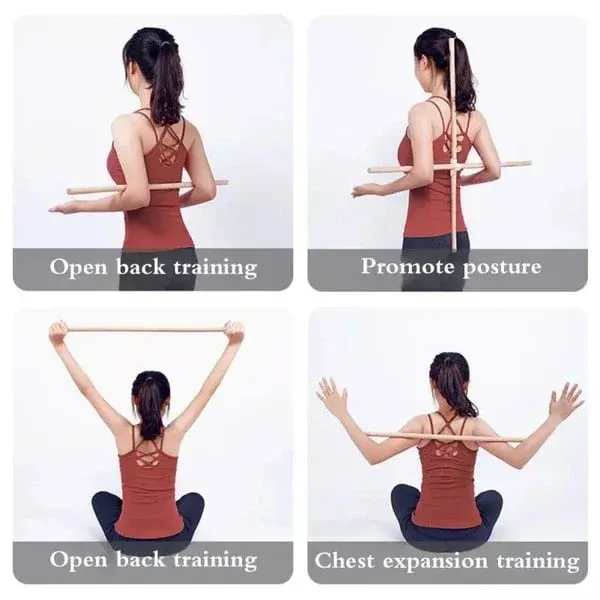 Open back training

Promote posture

Open back training

Chest expansion training