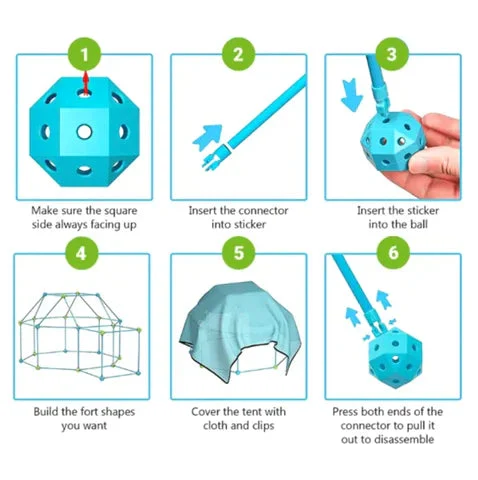 1

Make sure the square side always facing up

2

Insert the connector into sticker

3

Insert the sticker into the ball

4

Build the fort shapes you want

5

Cover the tent with cloth and clips

6

Press both ends of the connector to pull it out to disassemble