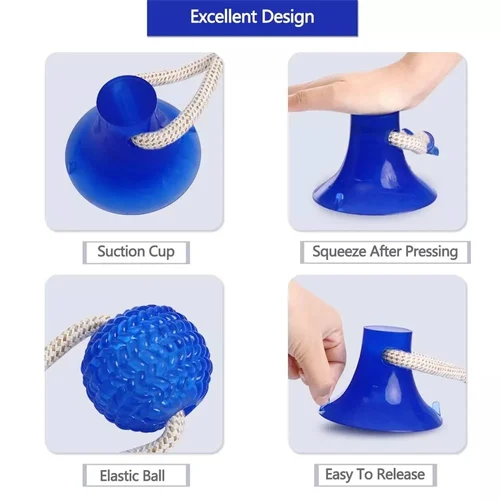 Excellent Design

Suction Cup

Squeeze After Pressing

Elastic Ball

Easy To Release