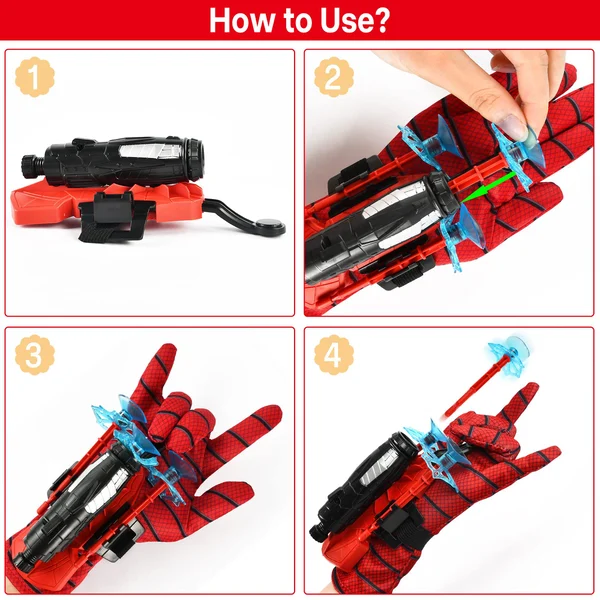 How to Use?

1

2

3

4