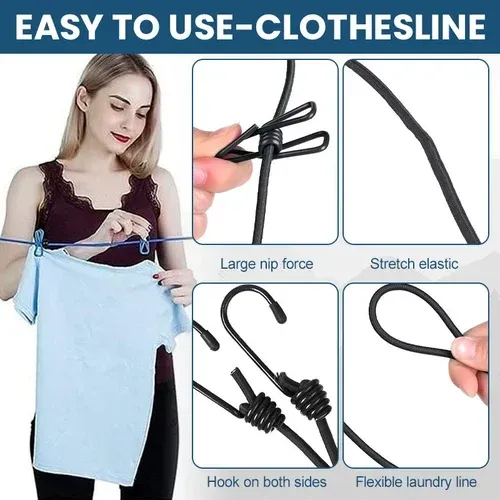 EASY TO USE-CLOTHESLINE

Large nip force

Stretch elastic

Hook on both sides

Flexible laundry line