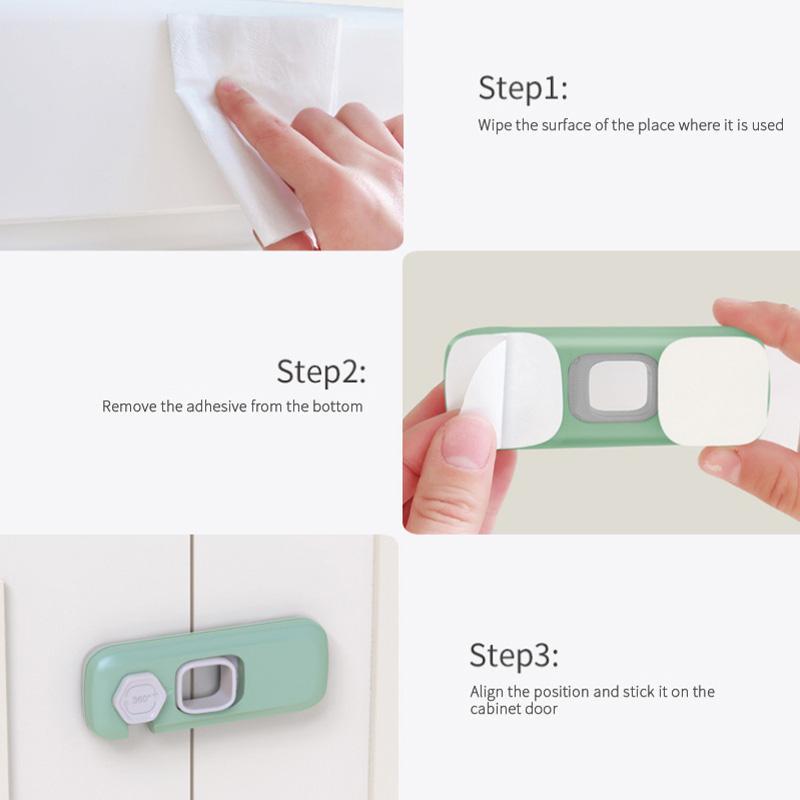 Step1:
Wipe the surface of the place where it is used

Step2:
Remove the adhesive from the bottom

360°

Step3:
Align the position and stick it on the cabinet door