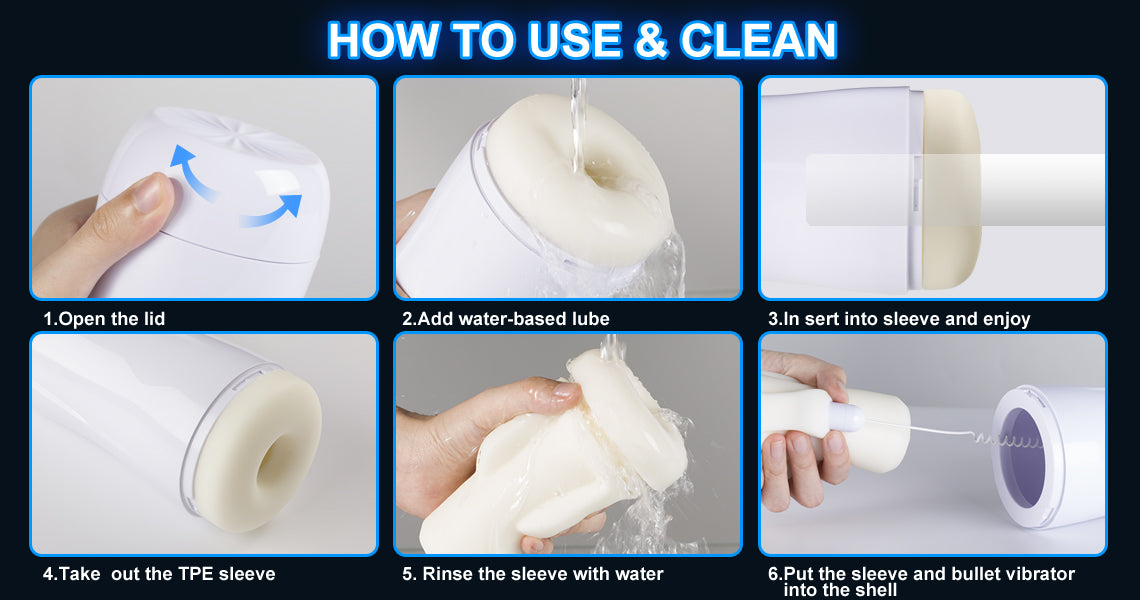 HOW TO USE & CLEAN

1.Open the lid

2.Add water-based lube

3.In sert into sleeve and enjoy

4.Take out the TPE sleeve

5. Rinse the sleeve with water

6.Put the sleeve and bullet vibrator into the shell