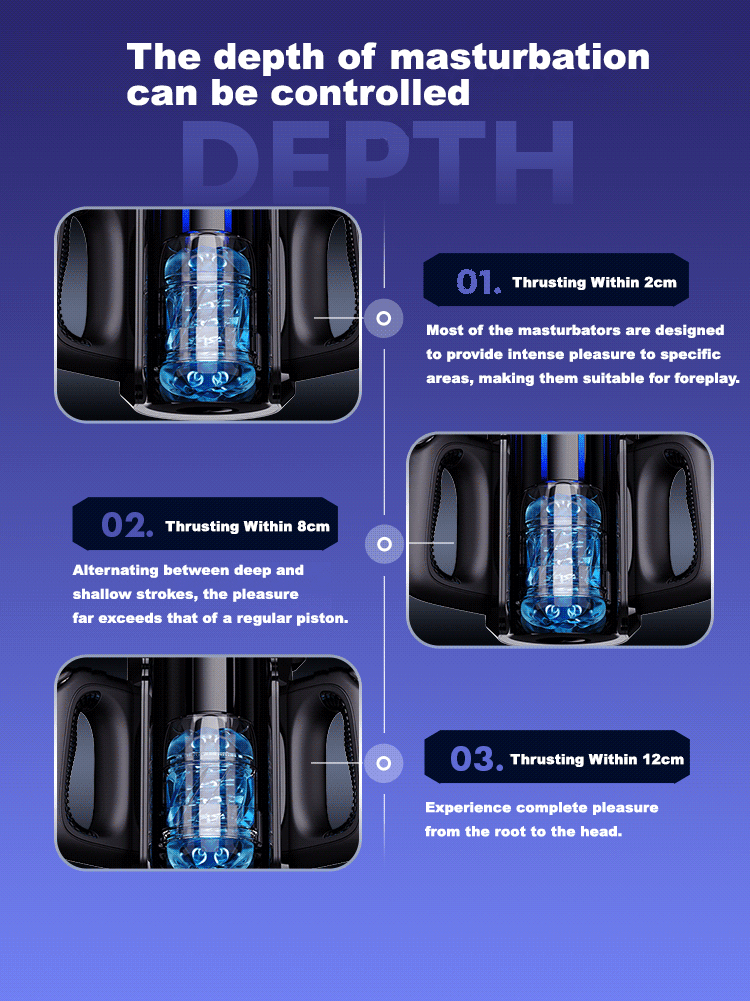 The depth of masturbation can be controlled

DEPTH

01. Thrusting Within 2cm

Most of the masturbators are designed to provide intense pleasure to specific areas, making them suitable for foreplay.

02. Thrusting Within 8cm

Alternating between deep and shallow strokes, the pleasure far exceeds that of a regular piston.

03. Thrusting Within 12cm

Experience complete pleasure from the root to the head.