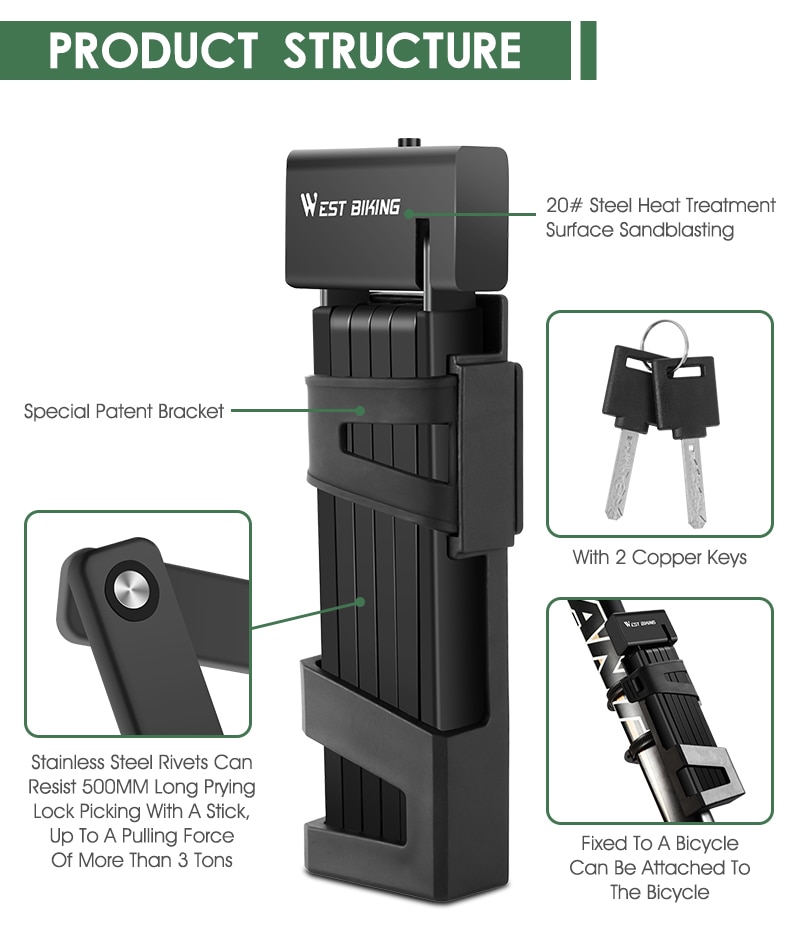 PRODUCT STRUCTURE

WEST BIKING

20# Steel Heat Treatment Surface Sandblasting

Special Patent Bracket

With 2 Copper Keys

WEST BIKING

Stainless Steel Rivets Can Resist 500MM Long Prying Lock Picking With A Stick, Up To A Pulling Force Of More Than 3 Tons

Fixed To A Bicycle Can Be Attached To The Bicycle