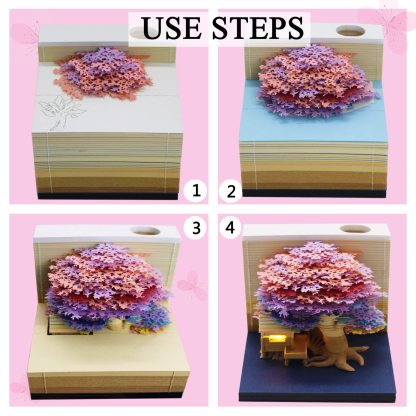 USE STEPS

1

2

3

4