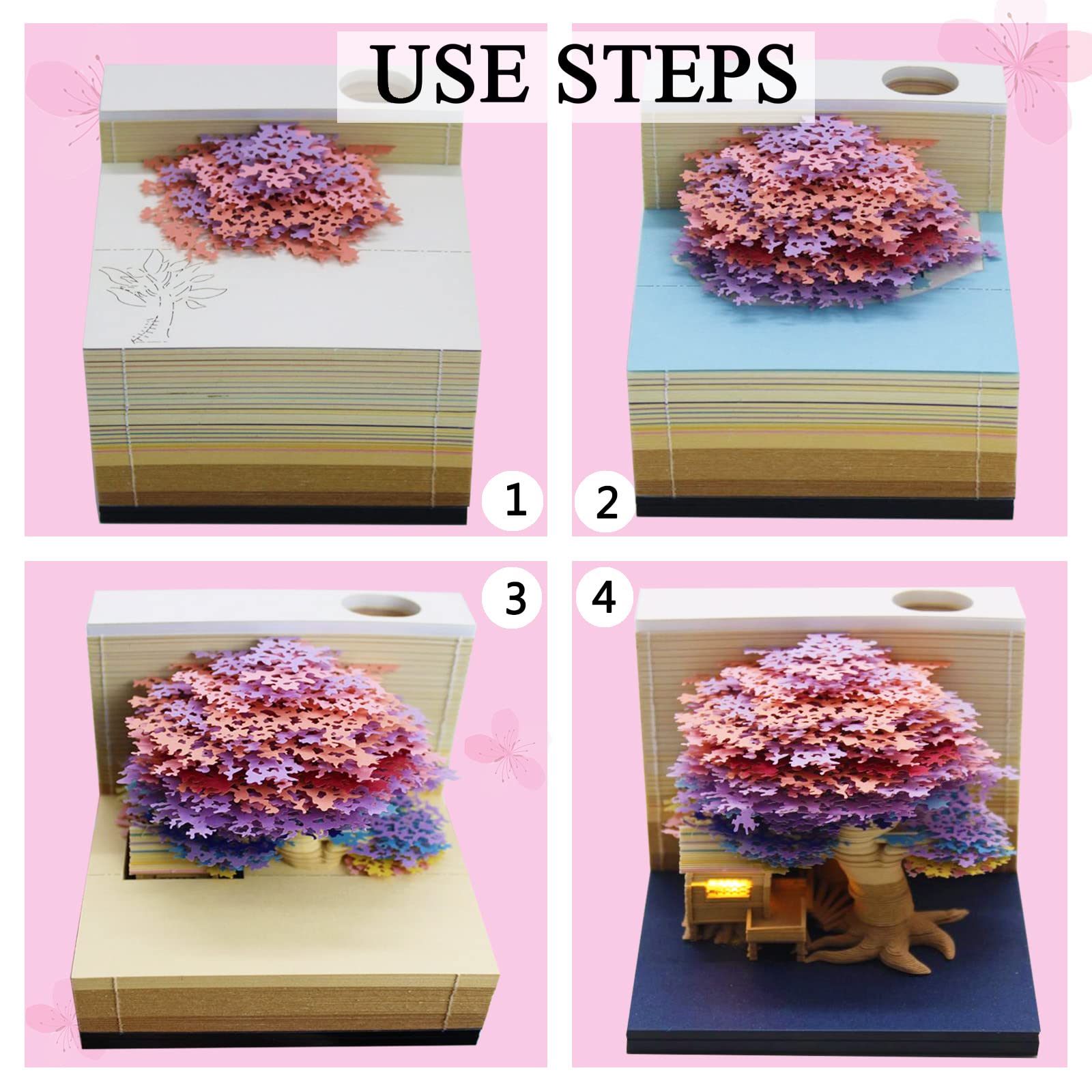 USE STEPS

1

2

3

4