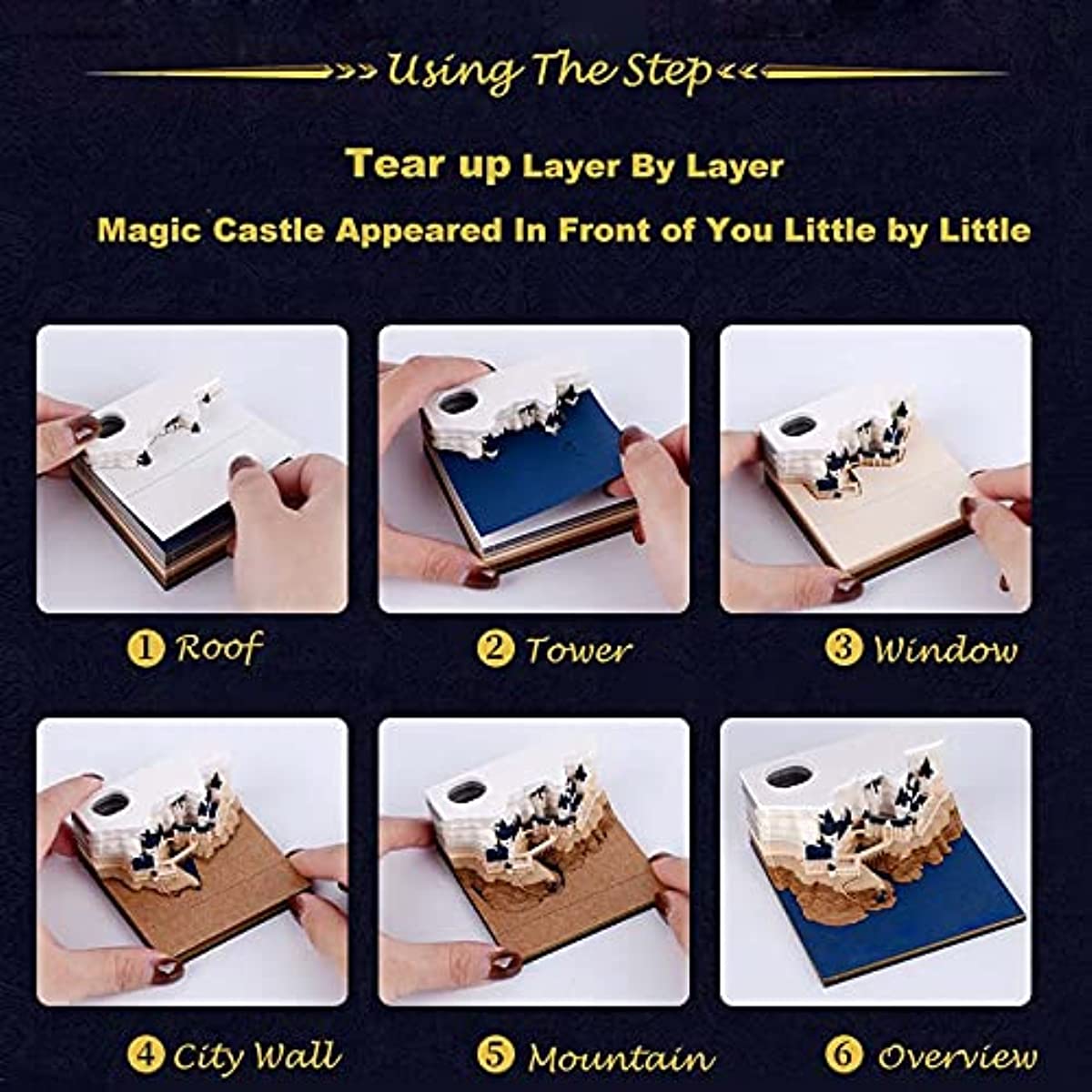 Using The Step

Tear up Layer By Layer

Magic Castle Appeared In Front of You Little by Little

① Roof

② Tower

③ Window

④ City Wall

⑤ Mountain

⑥ Overview