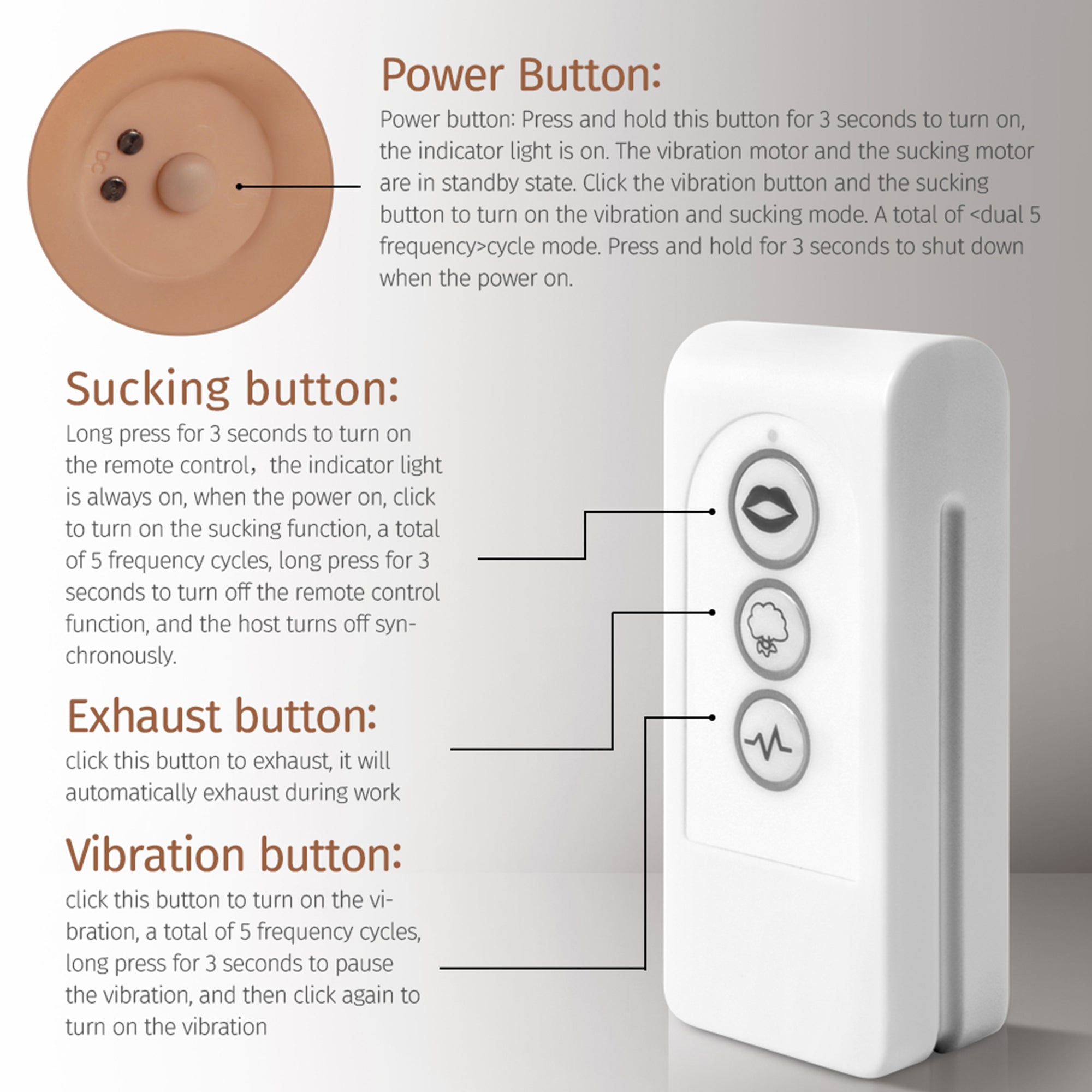 DC

Power Button:
Power button: Press and hold this button for 3 seconds to turn on, the indicator light is on. The vibration motor and the sucking motor are in standby state. Click the vibration button and the sucking button to turn on the vibration and sucking mode. A total of <dual 5 frequency>cycle mode. Press and hold for 3 seconds to shut down when the power on.

Sucking button:
Long press for 3 seconds to turn on the remote control，the indicator light is always on, when the power on, click to turn on the sucking function, a total of 5 frequency cycles, long press for 3 seconds to turn off the remote control function, and the host turns off synchronously.

Exhaust button:
click this button to exhaust, it will automatically exhaust during work

Vibration button:
click this button to turn on the vibration, a total of 5 frequency cycles, long press for 3 seconds to pause the vibration, and then click again to turn on the vibration