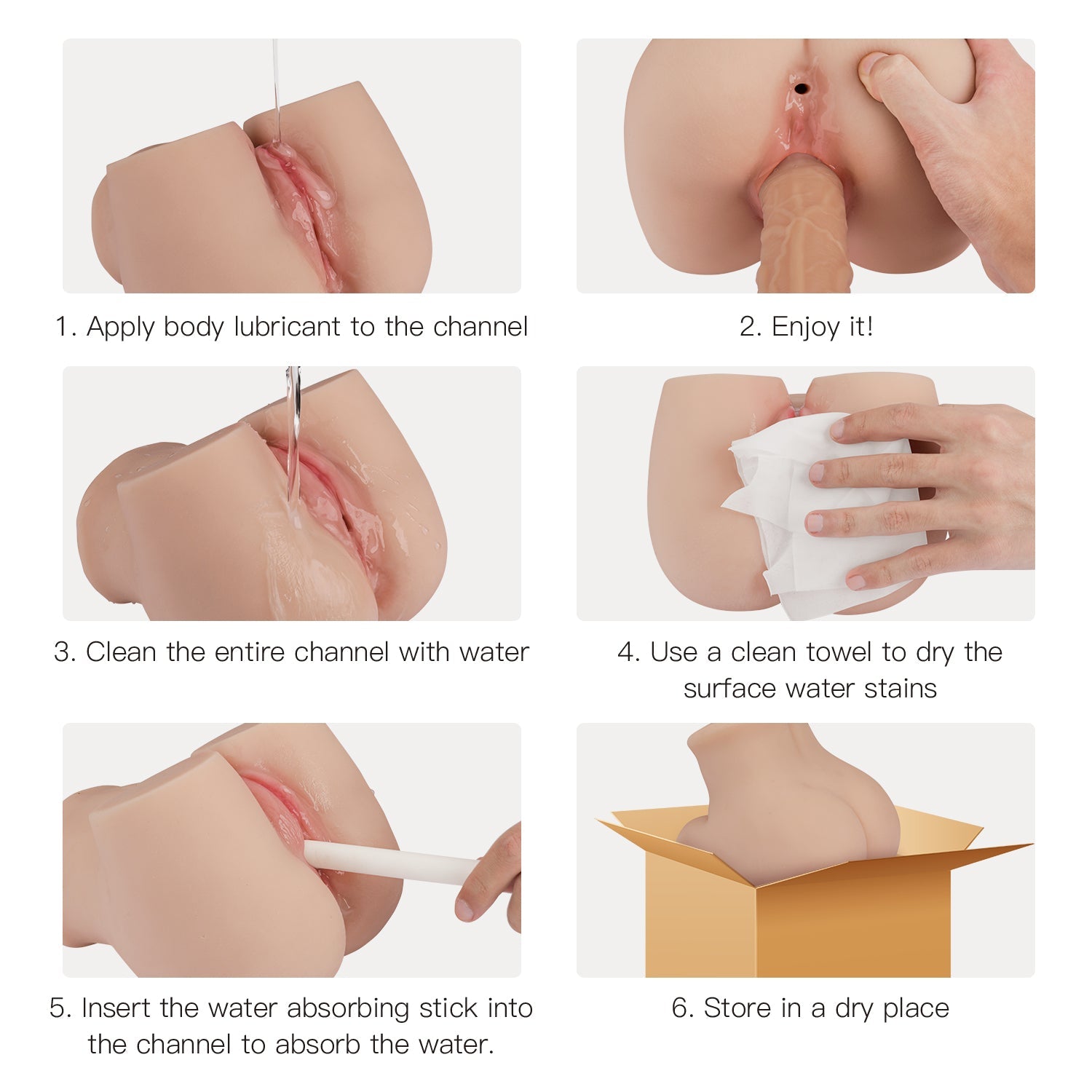 1. Apply body lubricant to the channel

2. Enjoy it!

3. Clean the entire channel with water

4. Use a clean towel to dry the surface water stains

5. Insert the water absorbing stick into the channel to absorb the water.

6. Store in a dry place