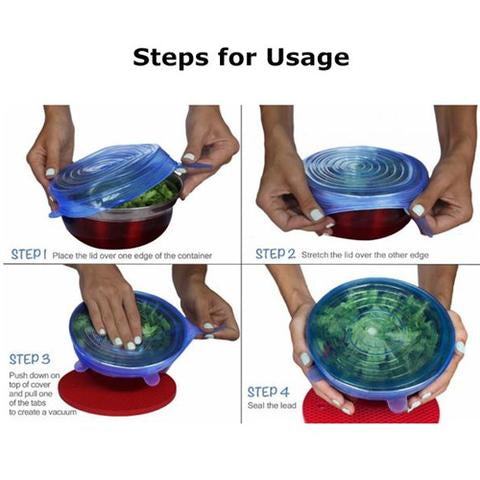 Steps for Usage

STEP 1 Place the lid over one edge of the container

STEP 2 Stretch the lid over the other edge

STEP 3
Push down on top of cover and pull one of the tabs to create a vacuum

STEP 4
Seal the lead