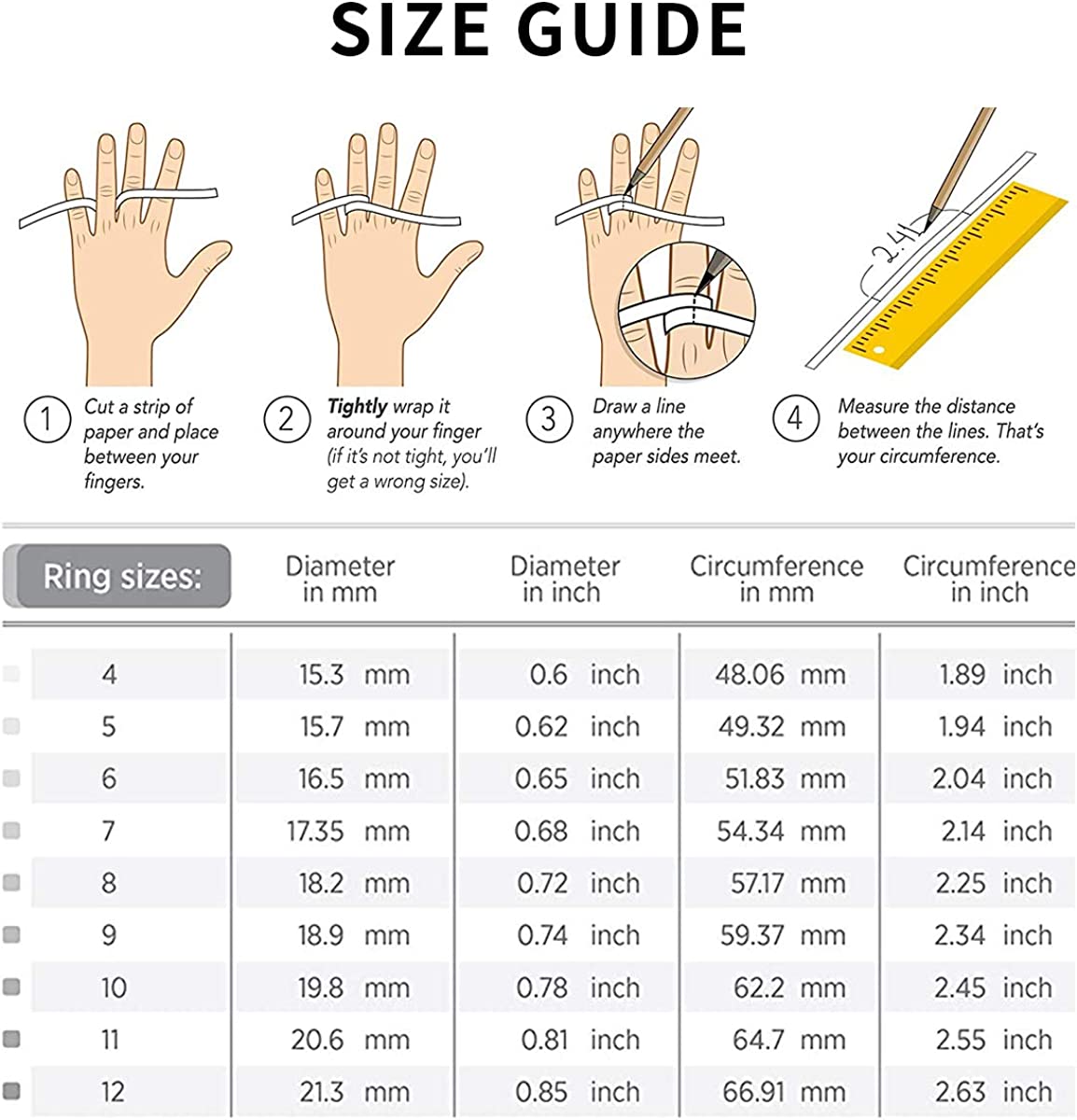 SIZE GUIDE

2.41

1 Cut a strip of paper and place between your fingers.

2 Tightly wrap it around your finger (if it's not tight, you'll get a wrong size).

3 Draw a line anywhere the paper sides meet.

4 Measure the distance between the lines. That's your circumference.

| Ring sizes: | Diameter in mm | Diameter in inch | Circumference in mm | Circumference in inch |
|---|---|---|---|---|
| 4 | 15.3 mm | 0.6 inch | 48.06 mm | 1.89 inch |
| 5 | 15.7 mm | 0.62 inch | 49.32 mm | 1.94 inch |
| 6 | 16.5 mm | 0.65 inch | 51.83 mm | 2.04 inch |
| 7 | 17.35 mm | 0.68 inch | 54.34 mm | 2.14 inch |
| 8 | 18.2 mm | 0.72 inch | 57.17 mm | 2.25 inch |
| 9 | 18.9 mm | 0.74 inch | 59.37 mm | 2.34 inch |
| 10 | 19.8 mm | 0.78 inch | 62.2 mm | 2.45 inch |
| 11 | 20.6 mm | 0.81 inch | 64.7 mm | 2.55 inch |
| 12 | 21.3 mm | 0.85 inch | 66.91 mm | 2.63 inch |