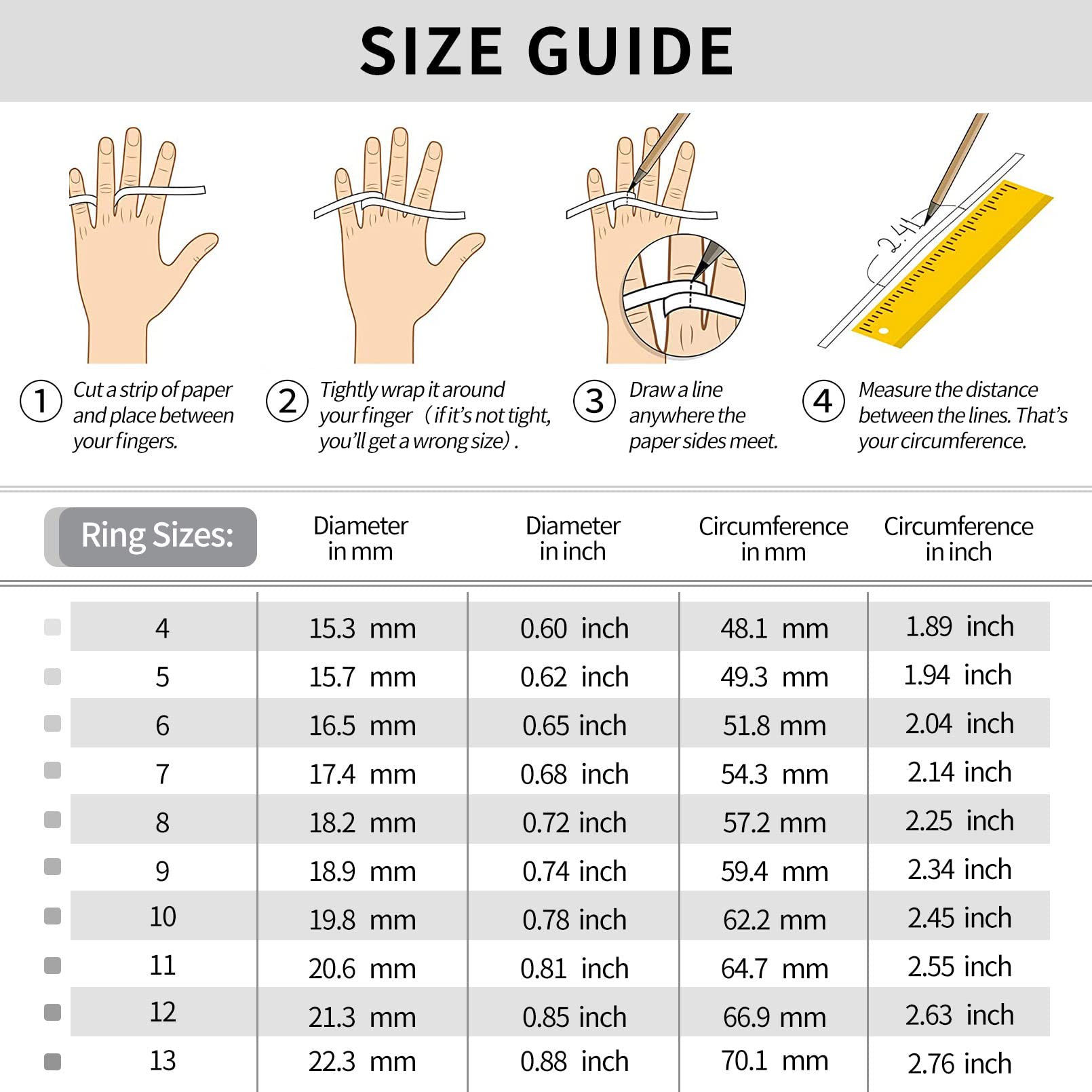 SIZE GUIDE

2.4

1 Cut a strip of paper and place between your fingers.

2 Tightly wrap it around your finger （if it's not tight, you'll get a wrong size）.

3 Draw a line anywhere the paper sides meet.

4 Measure the distance between the lines. That's your circumference.

| Ring Sizes: | Diameter in mm | Diameter in inch | Circumference in mm | Circumference in inch |
|---|---|---|---|---|
| 4 | 15.3 mm | 0.60 inch | 48.1 mm | 1.89 inch |
| 5 | 15.7 mm | 0.62 inch | 49.3 mm | 1.94 inch |
| 6 | 16.5 mm | 0.65 inch | 51.8 mm | 2.04 inch |
| 7 | 17.4 mm | 0.68 inch | 54.3 mm | 2.14 inch |
| 8 | 18.2 mm | 0.72 inch | 57.2 mm | 2.25 inch |
| 9 | 18.9 mm | 0.74 inch | 59.4 mm | 2.34 inch |
| 10 | 19.8 mm | 0.78 inch | 62.2 mm | 2.45 inch |
| 11 | 20.6 mm | 0.81 inch | 64.7 mm | 2.55 inch |
| 12 | 21.3 mm | 0.85 inch | 66.9 mm | 2.63 inch |
| 13 | 22.3 mm | 0.88 inch | 70.1 mm | 2.76 inch |