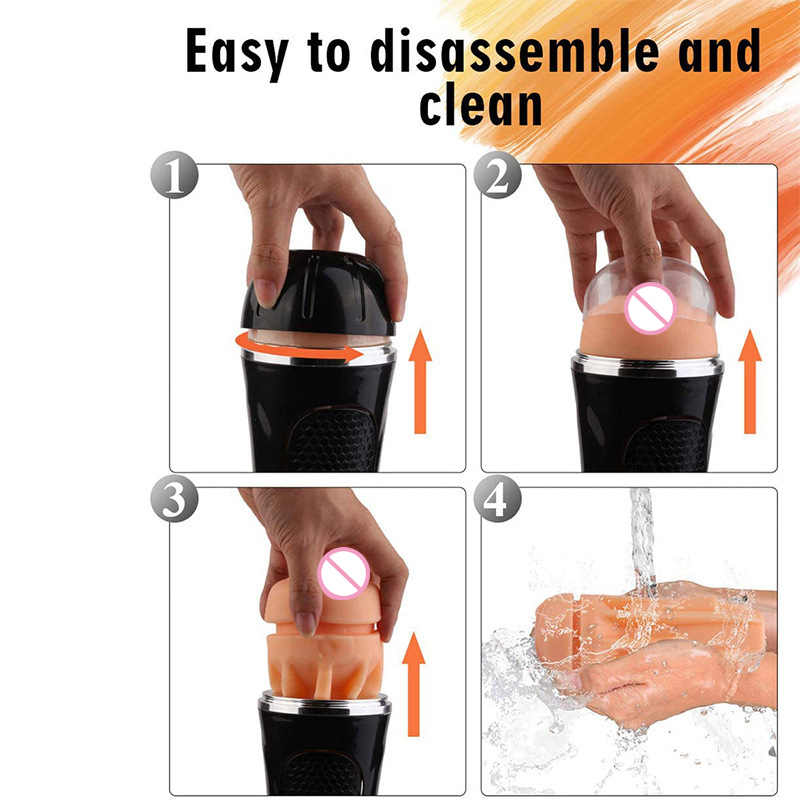 Easy to disassemble and clean

1

2

3

4