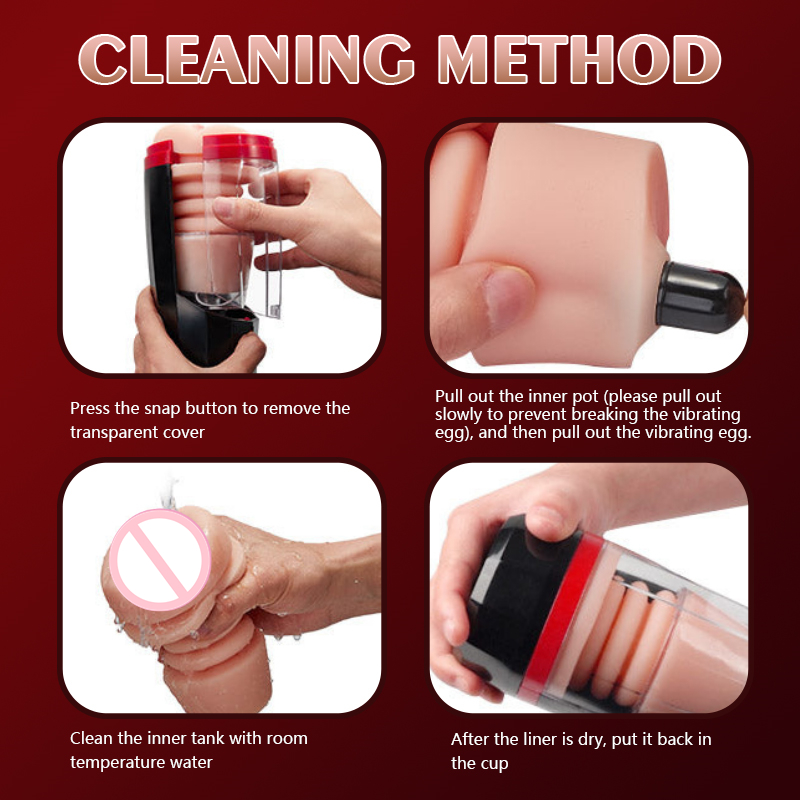 CLEANING METHOD

Press the snap button to remove the transparent cover

Pull out the inner pot (please pull out slowly to prevent breaking the vibrating egg), and then pull out the vibrating egg.

Clean the inner tank with room temperature water

After the liner is dry, put it back in the cup