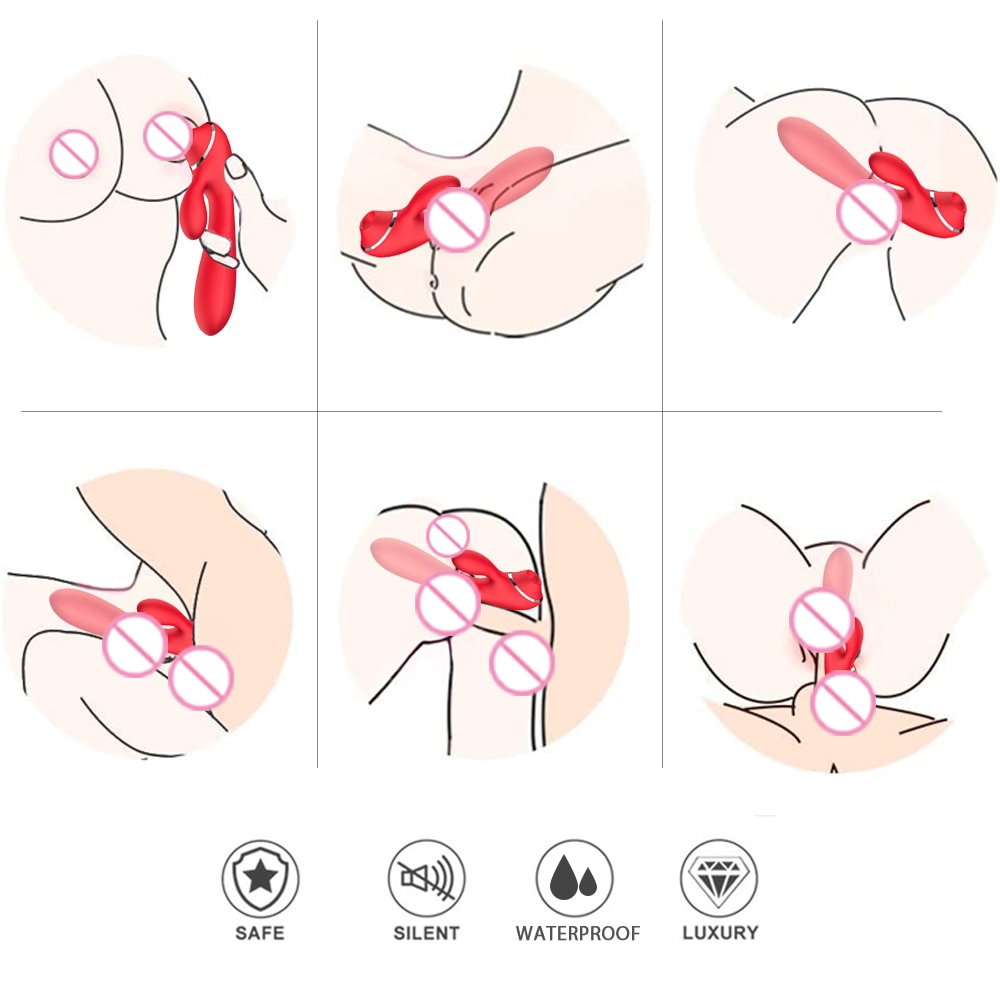 SAFE
SILENT
WATERPROOF
LUXURY