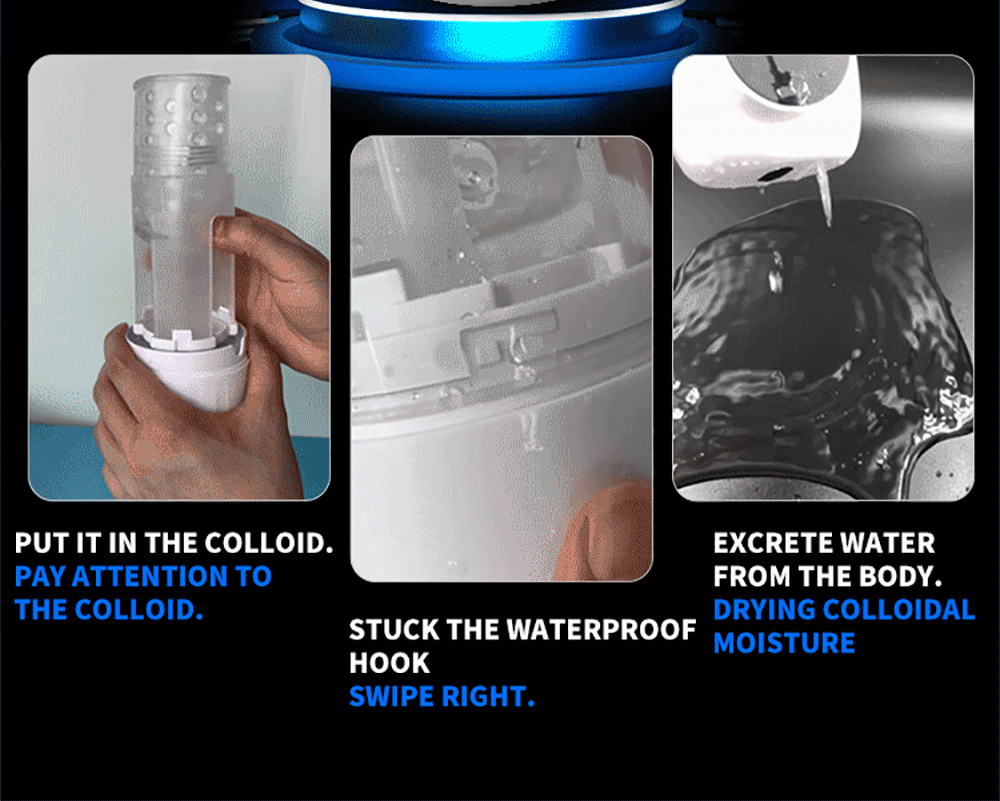 PUT IT IN THE COLLOID.
PAY ATTENTION TO THE COLLOID.

STUCK THE WATERPROOF HOOK
SWIPE RIGHT.

EXCRETE WATER FROM THE BODY.
DRYING COLLOIDAL MOISTURE