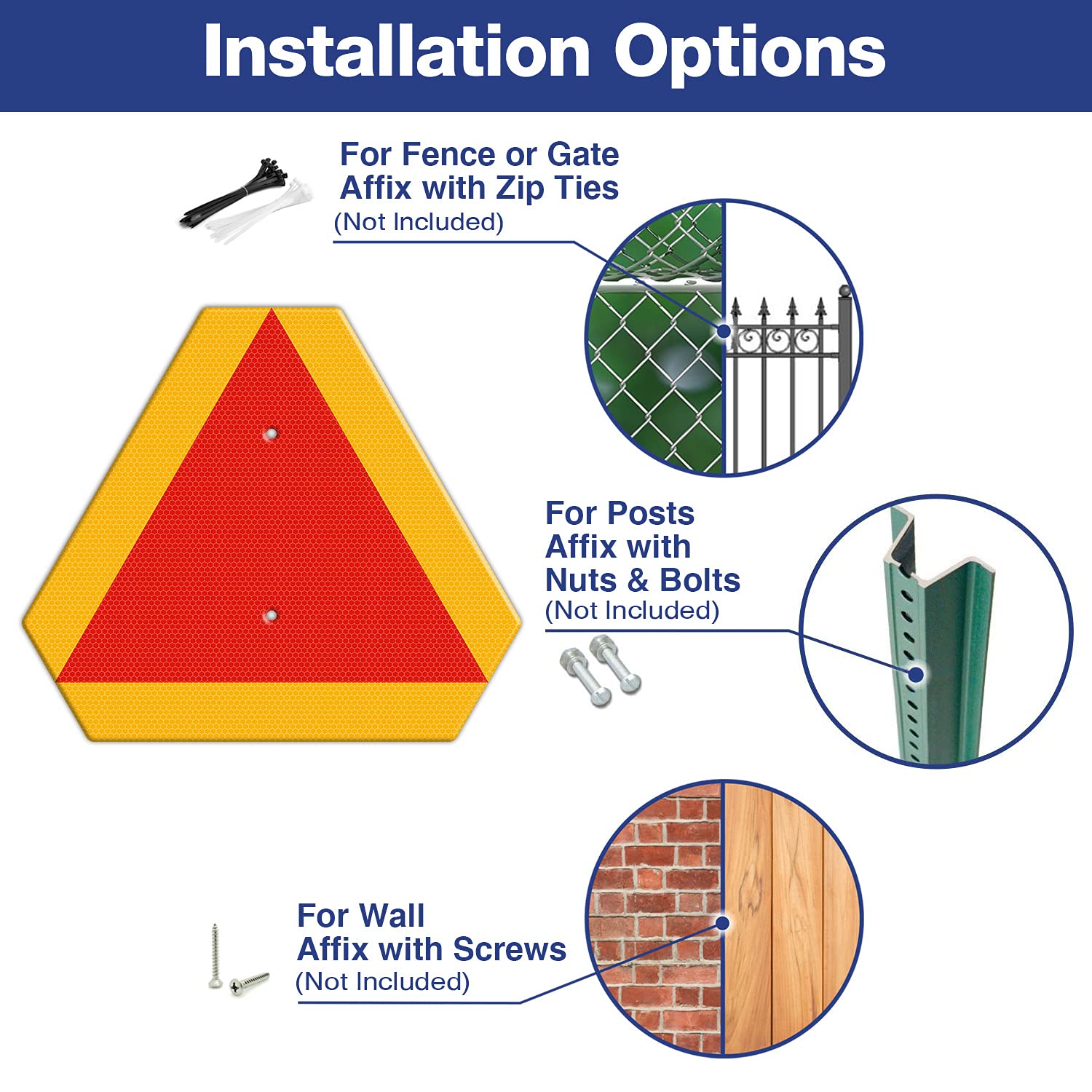 Installation Options

For Fence or Gate
Affix with Zip Ties
(Not Included)

For Posts
Affix with
Nuts & Bolts
(Not Included)

For Wall
Affix with Screws
(Not Included)